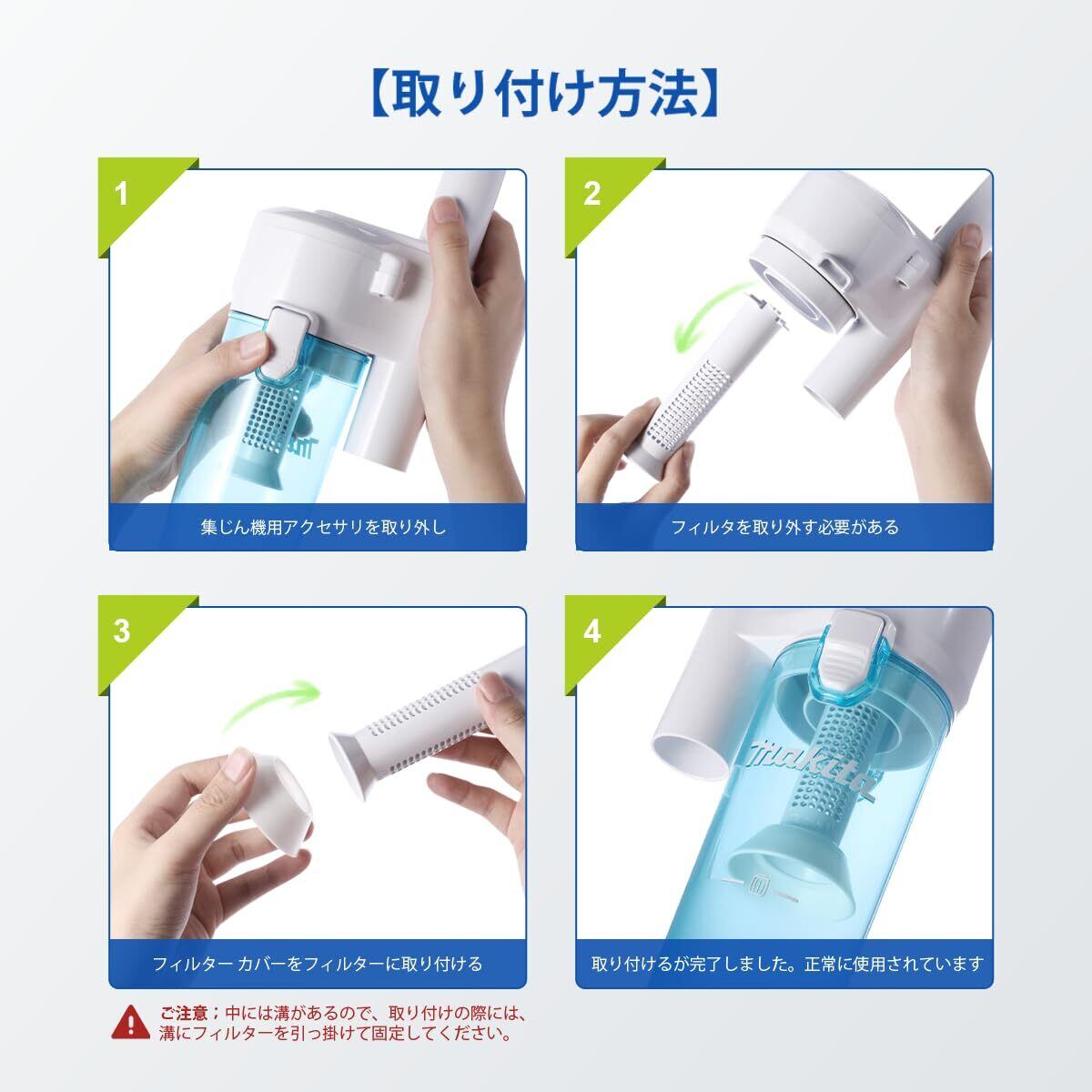 【取り付け方法】

1

集じん機用アクセサリを取り外し

2

フィルタを取り外す必要がある

3

フィルター カバーをフィルターに取り付ける

4

makita

取り付けるが完了しました。正常に使用されています

ご注意：中には溝があるので、取り付けの際には、溝にフィルターを引っ掛けて固定してください。