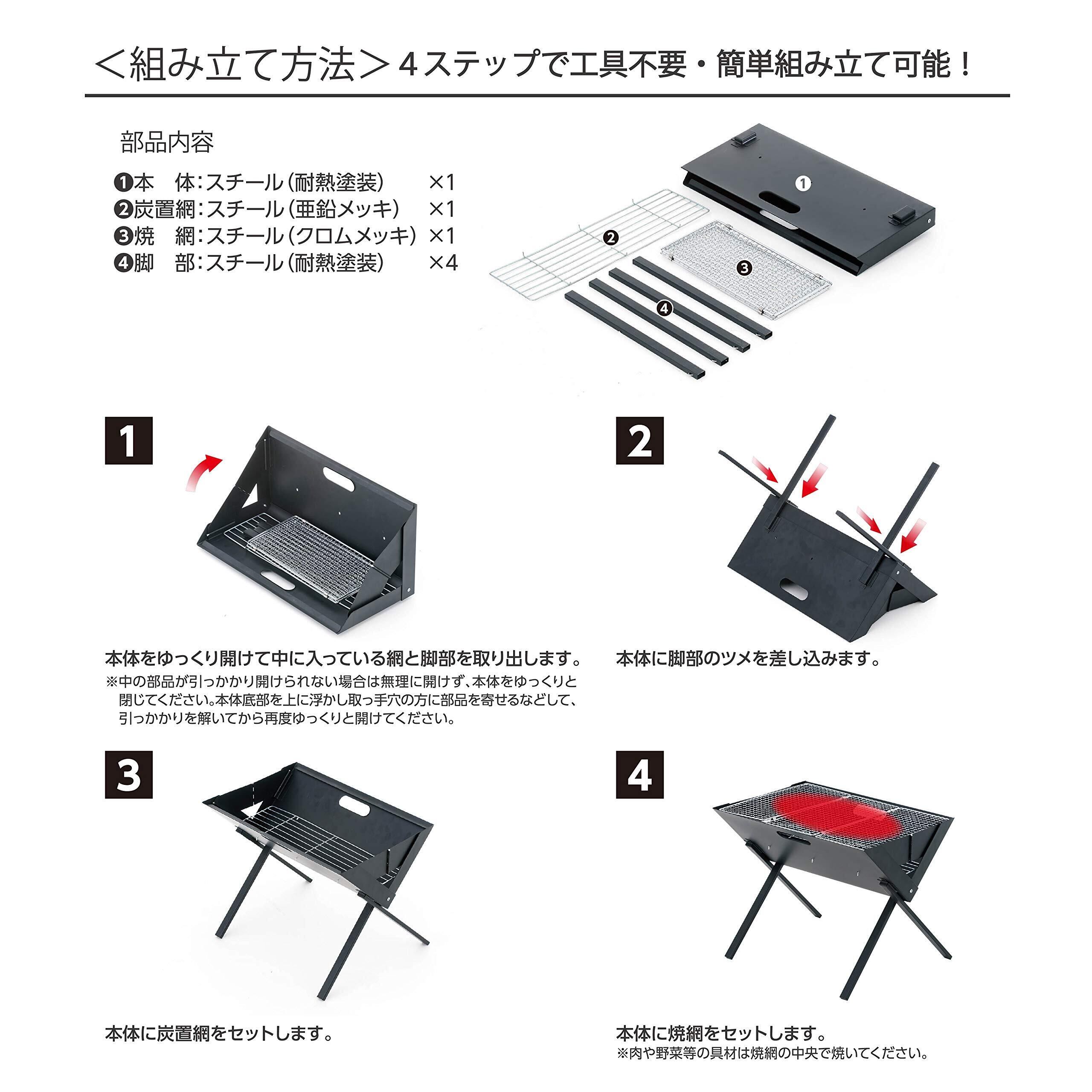 ＜組み立て方法＞４ステップで工具不要・簡単組み立て可能！

部品内容

❶本　体：スチール（耐熱塗装）　×1
❷炭置網：スチール（亜鉛メッキ）　×1
❸焼　網：スチール（クロムメッキ）×1
❹脚　部：スチール（耐熱塗装）　×4

❶ ❷ ❸ ❹

1

本体をゆっくり開けて中に入っている網と脚部を取り出します。
※中の部品が引っかかり開けられない場合は無理に開けず、本体をゆっくりと閉じてください。本体底部を上に浮かし取っ手穴の方に部品を寄せるなどして、引っかかりを解いてから再度ゆっくりと開けてください。

2

本体に脚部のツメを差し込みます。

3

本体に炭置網をセットします。

4

本体に焼網をセットします。
※肉や野菜等の具材は焼網の中央で焼いてください。