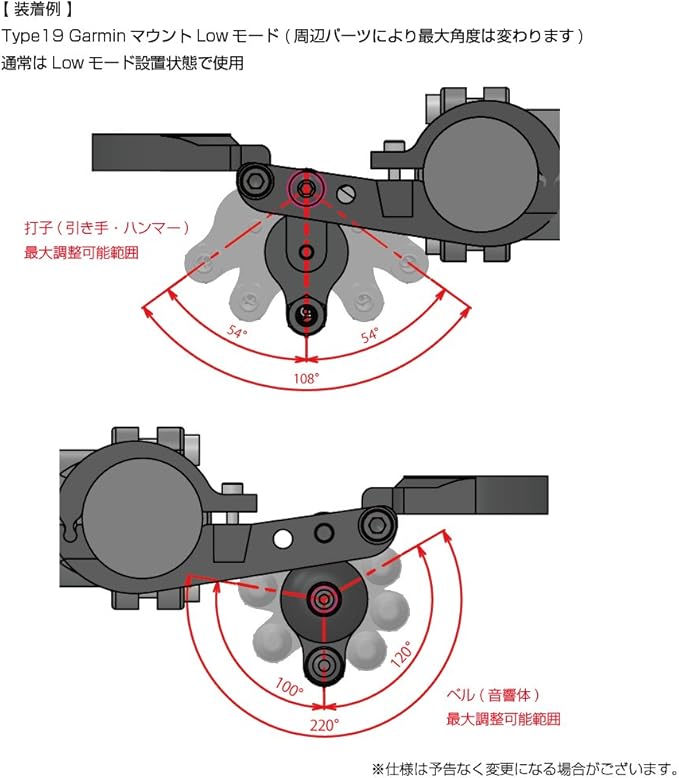 【 装着例 】
Type19 Garmin マウント Low モード ( 周辺パーツにより最大角度は変わります )
通常は Low モード設置状態で使用

打子 ( 引き手・ハンマー )
最大調整可能範囲

54°
54°
108°

100°
120°
220°

ベル ( 音響体 )
最大調整可能範囲

※仕様は予告なく変更になる場合がございます。