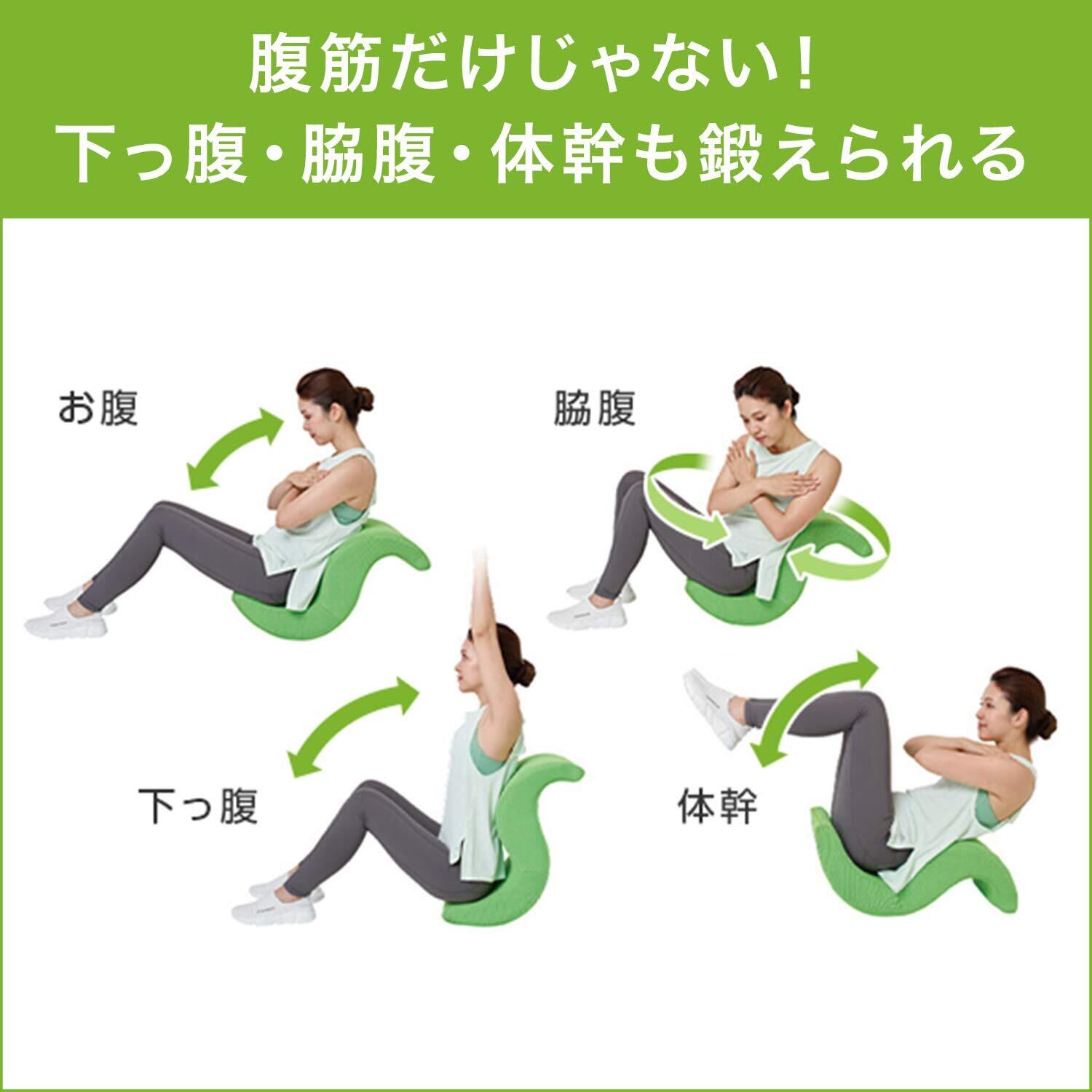 腹筋だけじゃない！
下っ腹・脇腹・体幹も鍛えられる

お腹

脇腹

下っ腹

体幹