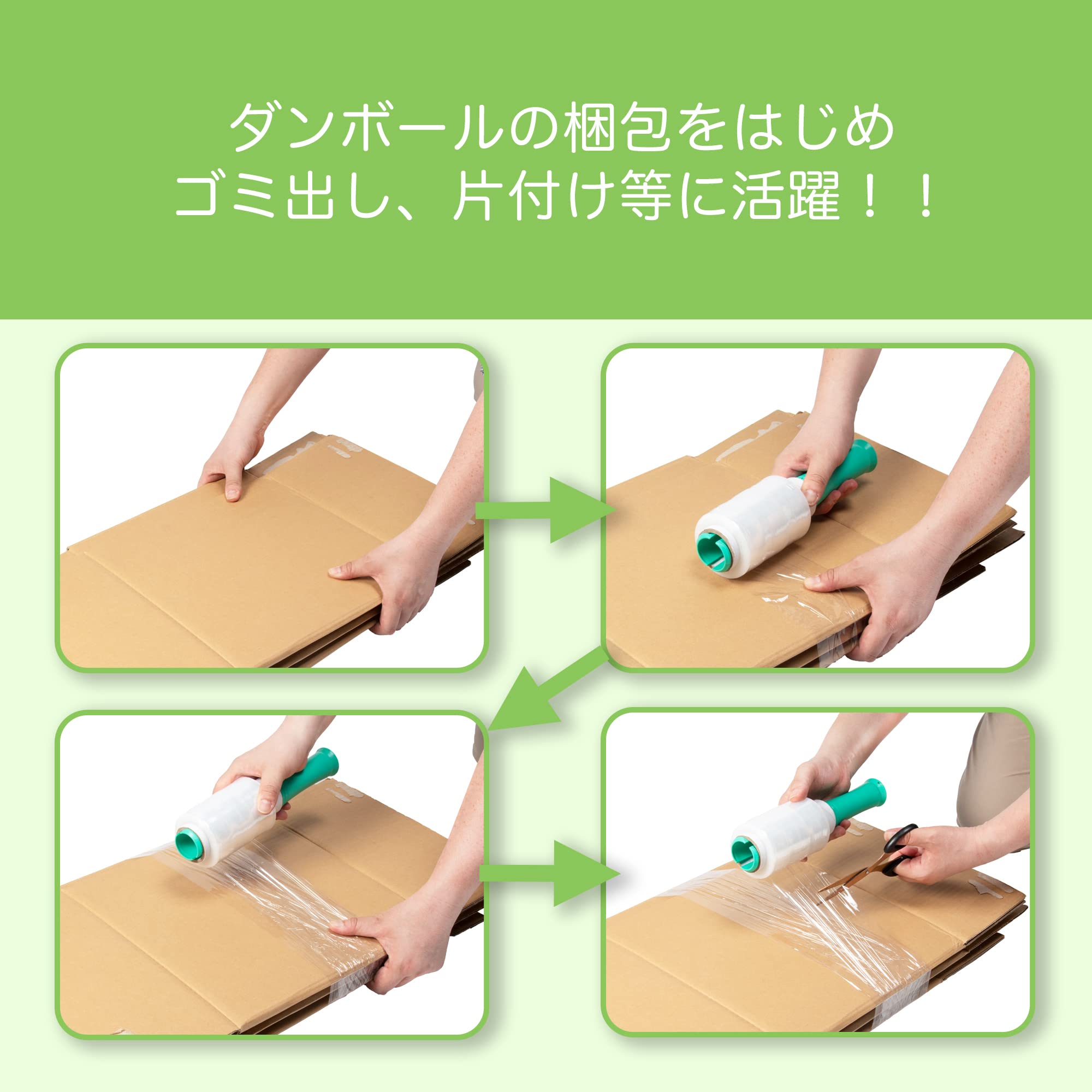 ダンボールの梱包をはじめ
ゴミ出し、片付け等に活躍！！