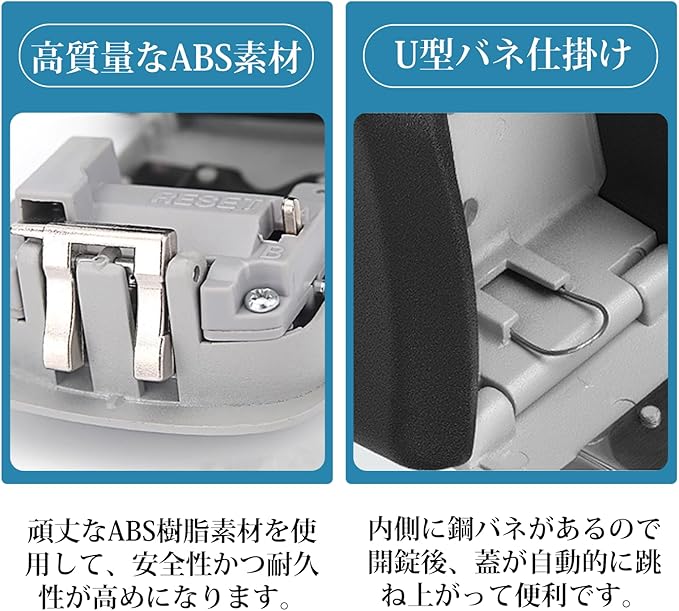 高質量なABS素材

RESET

B

頑丈なABS樹脂素材を使用して、安全性かつ耐久性が高めになります。

U型バネ仕掛け

内側に鋼バネがあるので開錠後、蓋が自動的に跳ね上がって便利です。