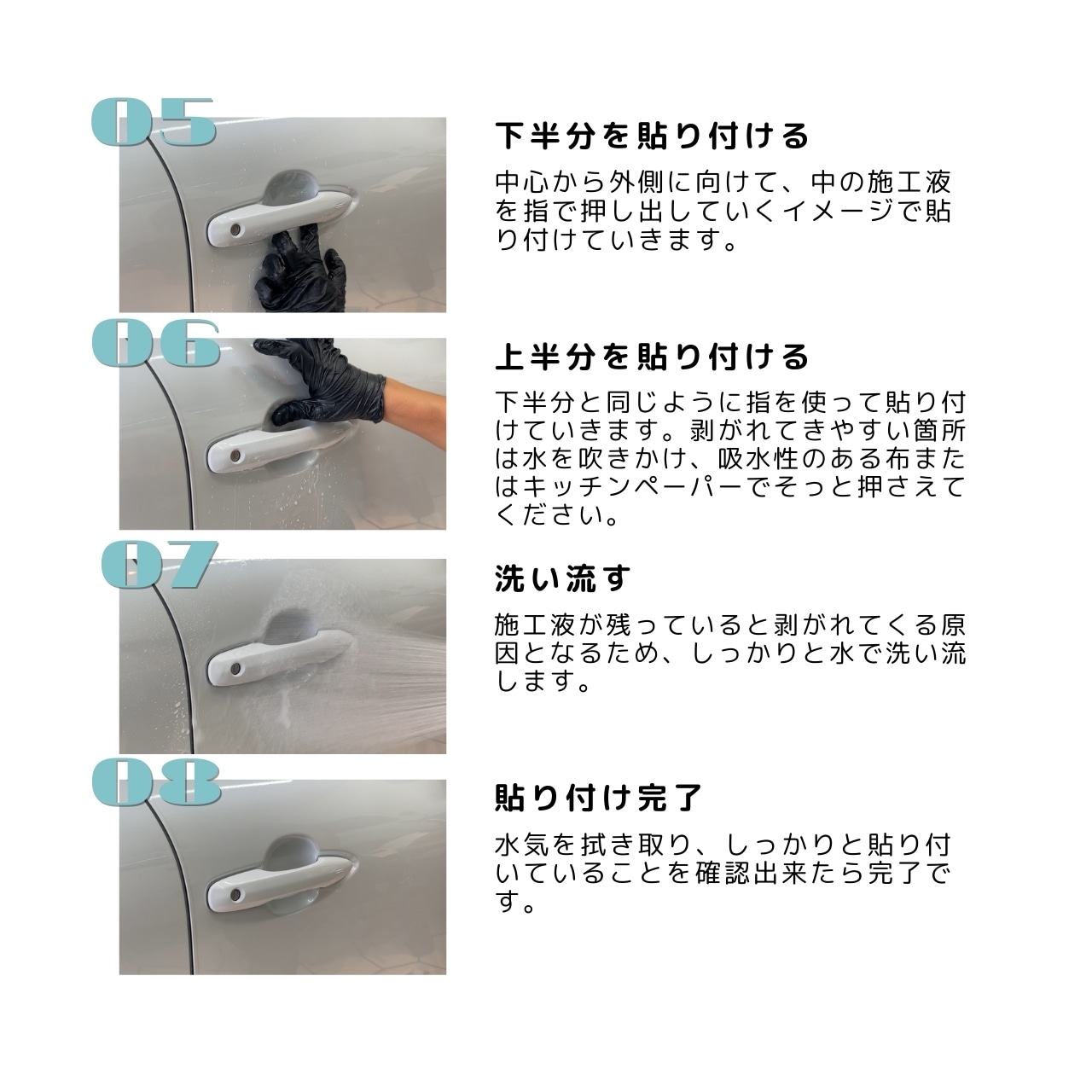 05

下半分を貼り付ける

中心から外側に向けて、中の施工液を指で押し出していくイメージで貼り付けていきます。

06

上半分を貼り付ける

下半分と同じように指を使って貼り付けていきます。剥がれてきやすい箇所は水を吹きかけ、吸水性のある布またはキッチンペーパーでそっと押さえてください。

07

洗い流す

施工液が残っていると剥がれてくる原因となるため、しっかりと水で洗い流します。

08

貼り付け完了

水気を拭き取り、しっかりと貼り付いていることを確認出来たら完了です。