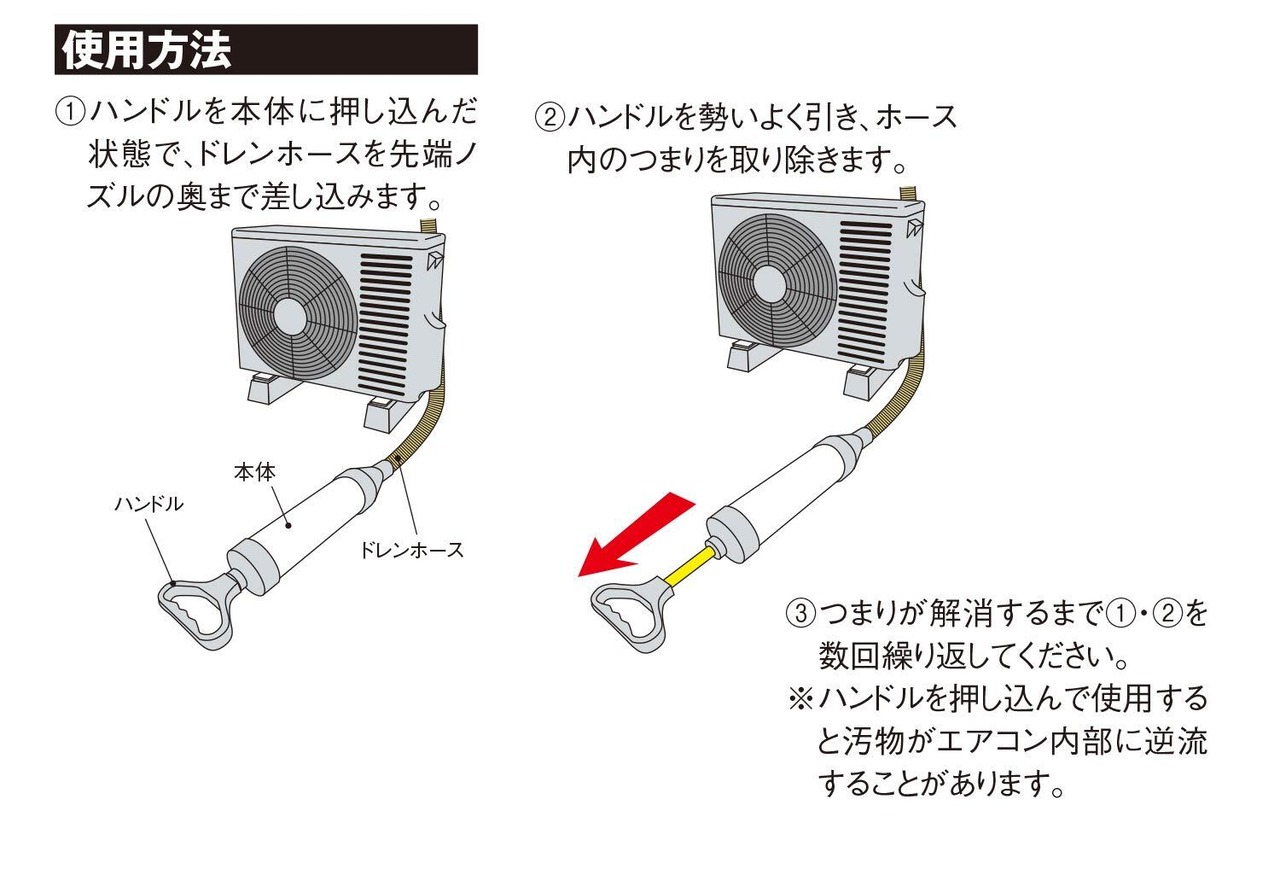 使用方法

①ハンドルを本体に押し込んだ状態で、ドレンホースを先端ノズルの奥まで差し込みます。

本体

ハンドル

ドレンホース

②ハンドルを勢いよく引き、ホース内のつまりを取り除きます。

③つまりが解消するまで①・②を数回繰り返してください。
※ハンドルを押し込んで使用すると汚物がエアコン内部に逆流することがあります。