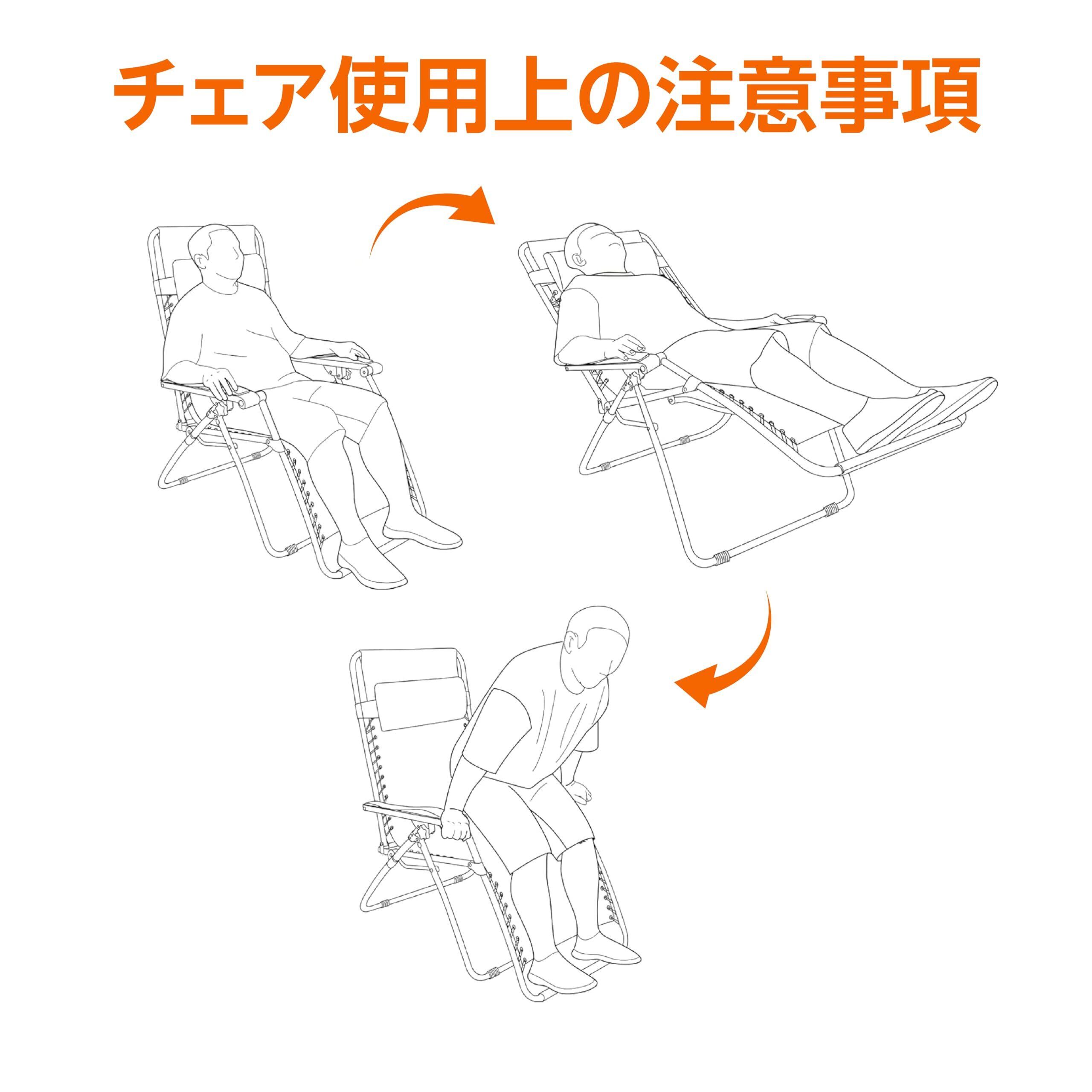 チェア使用上の注意事項