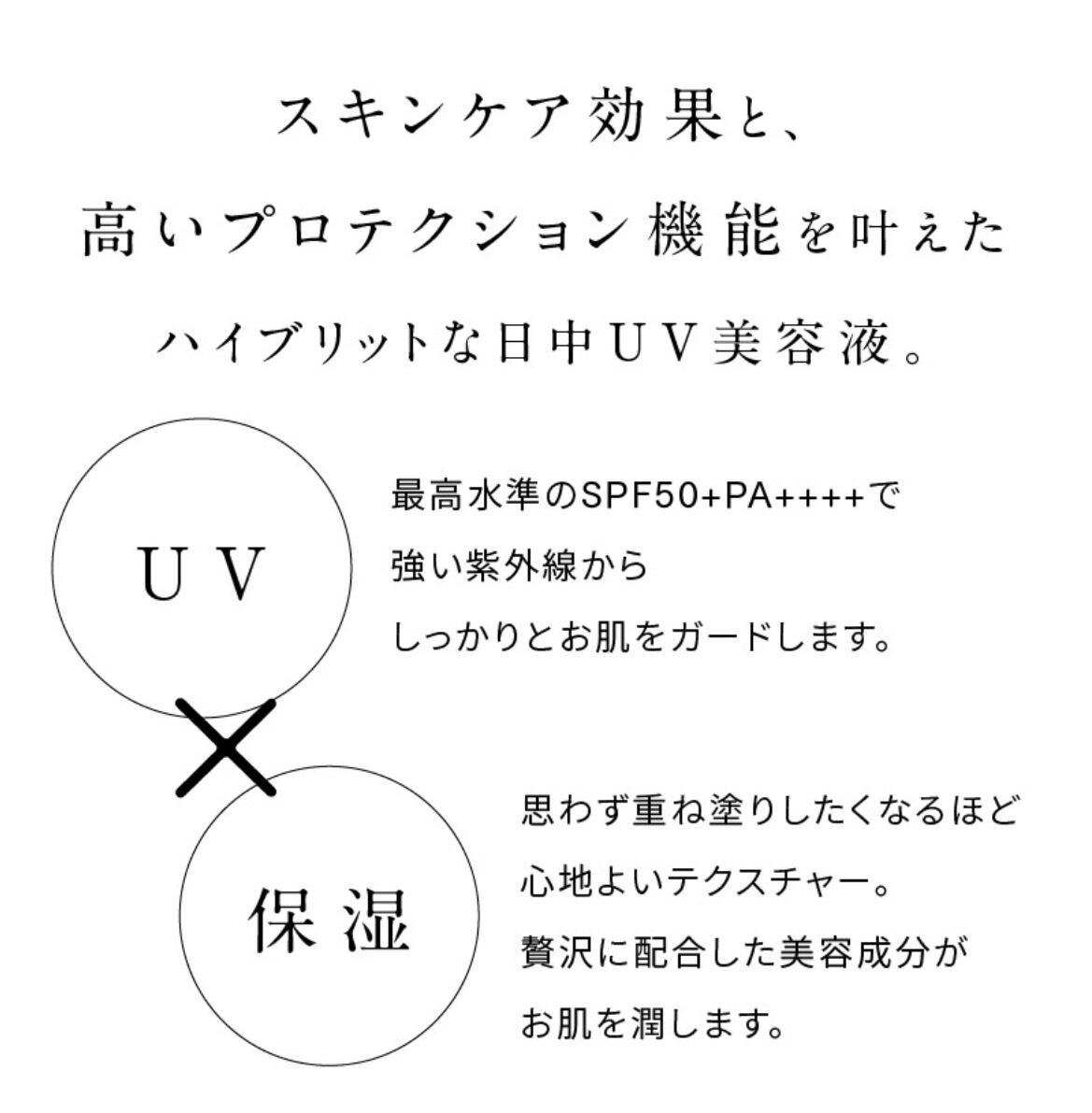 スキンケア効果と、
高いプロテクション機能を叶えた
ハイブリットな日中UV美容液。

UV

最高水準のSPF50+PA++++で
強い紫外線から
しっかりとお肌をガードします。

×

保湿

思わず重ね塗りしたくなるほど
心地よいテクスチャー。
贅沢に配合した美容成分が
お肌を潤します。