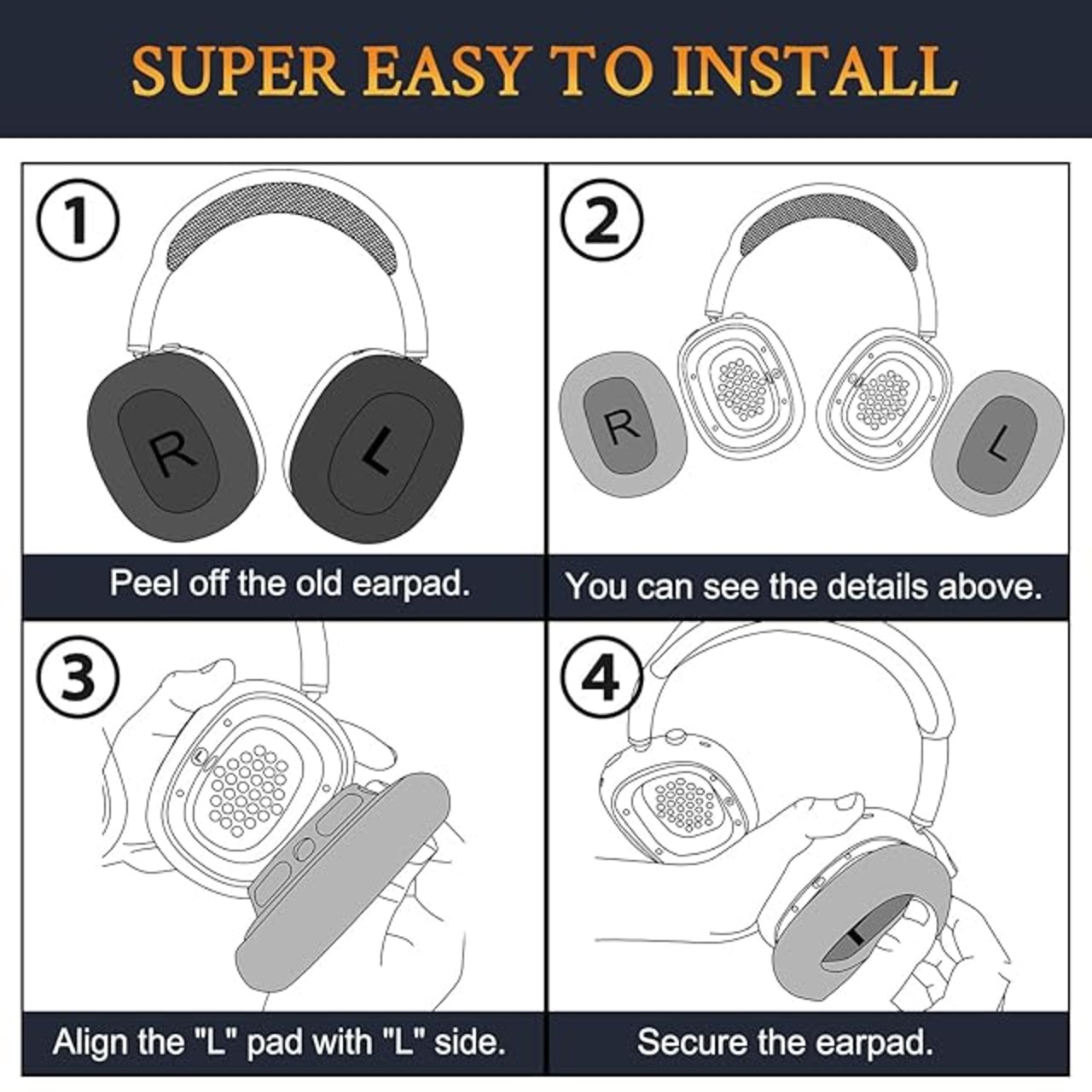 SUPER EASY TO INSTALL

1

R

L

Peel off the old earpad.

2

R

L

You can see the details above.

3

L

Align the "L" pad with "L" side.

4

Secure the earpad.