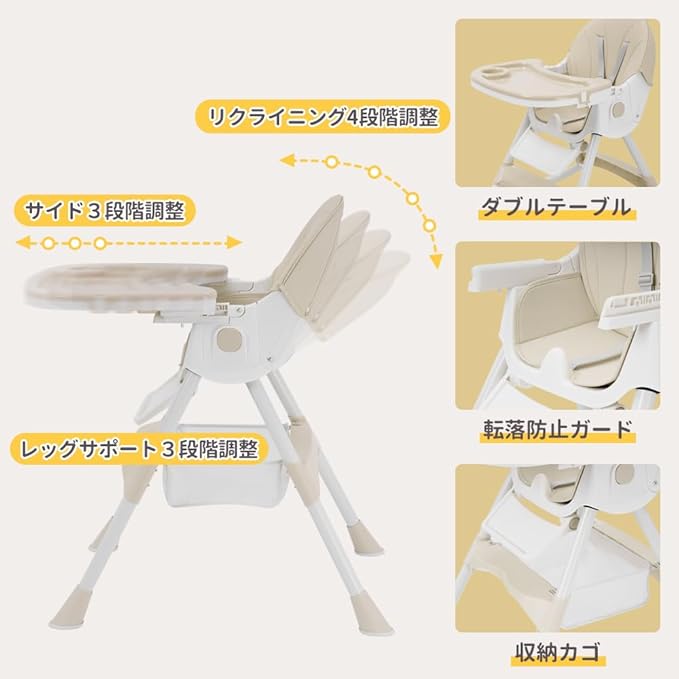 リクライニング4段階調整

サイド３段階調整

レッグサポート３段階調整

ダブルテーブル

転落防止ガード

収納カゴ