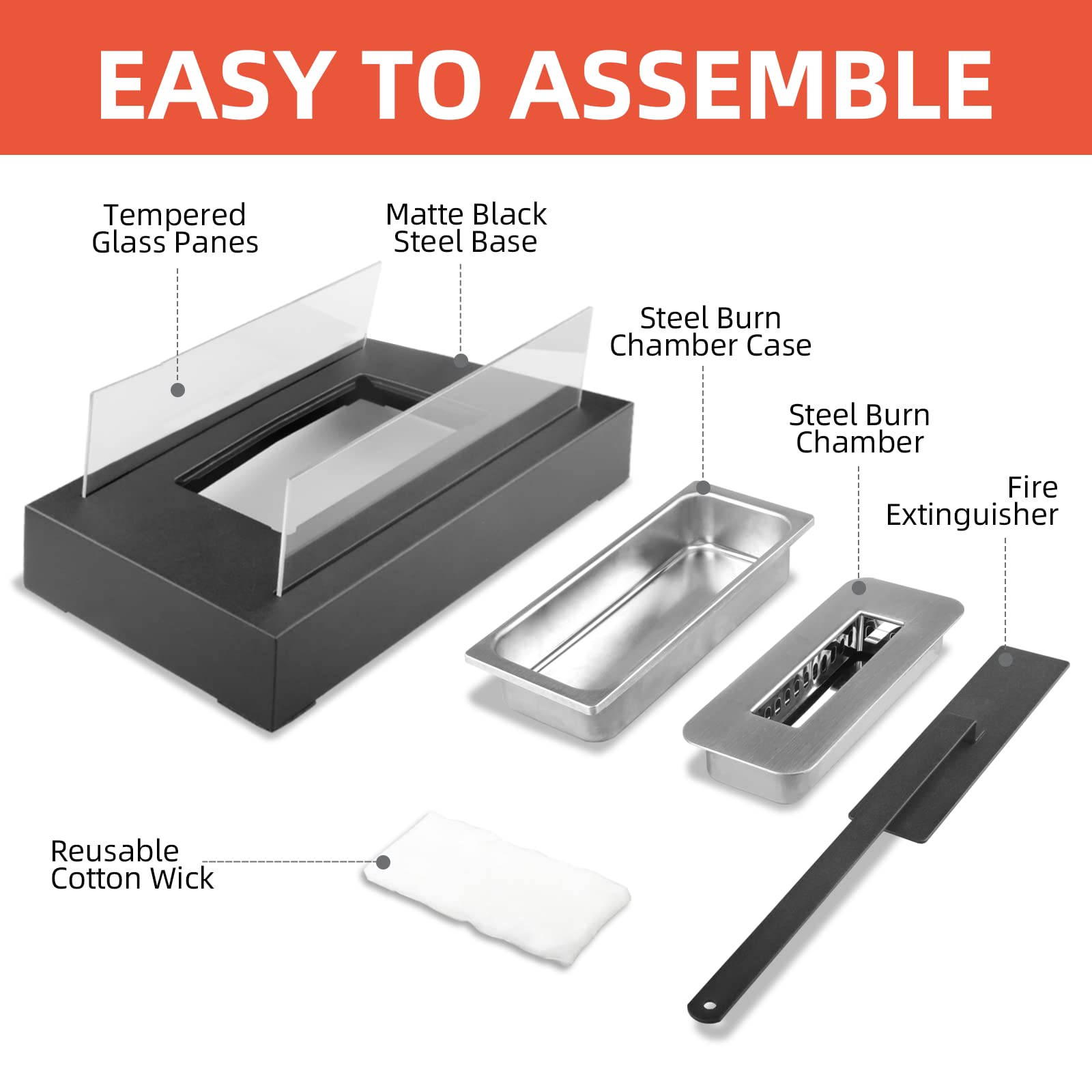 EASY TO ASSEMBLE

Tempered Glass Panes

Matte Black Steel Base

Steel Burn Chamber Case

Steel Burn Chamber

Fire Extinguisher

Reusable Cotton Wick