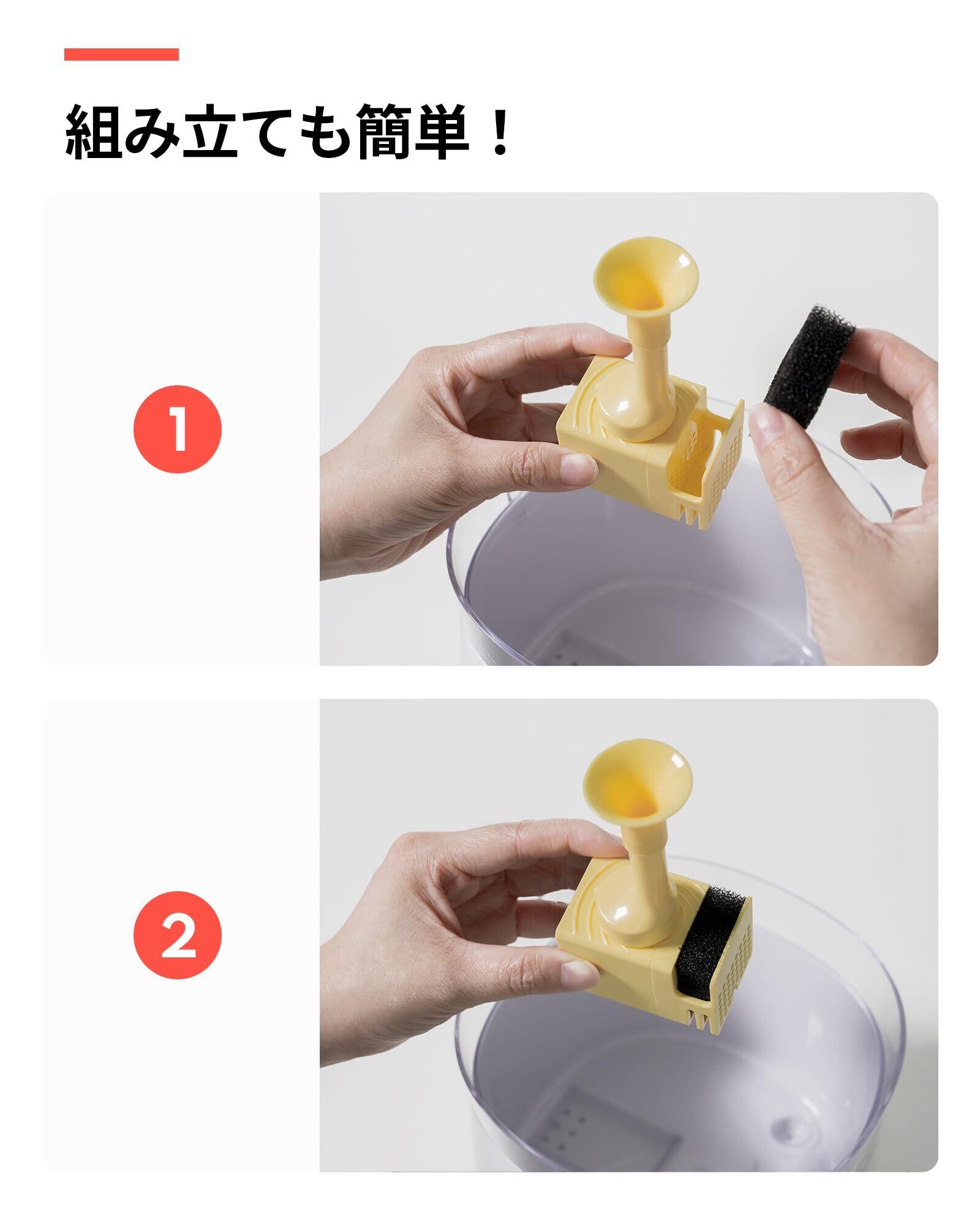 組み立ても簡単！

1

2