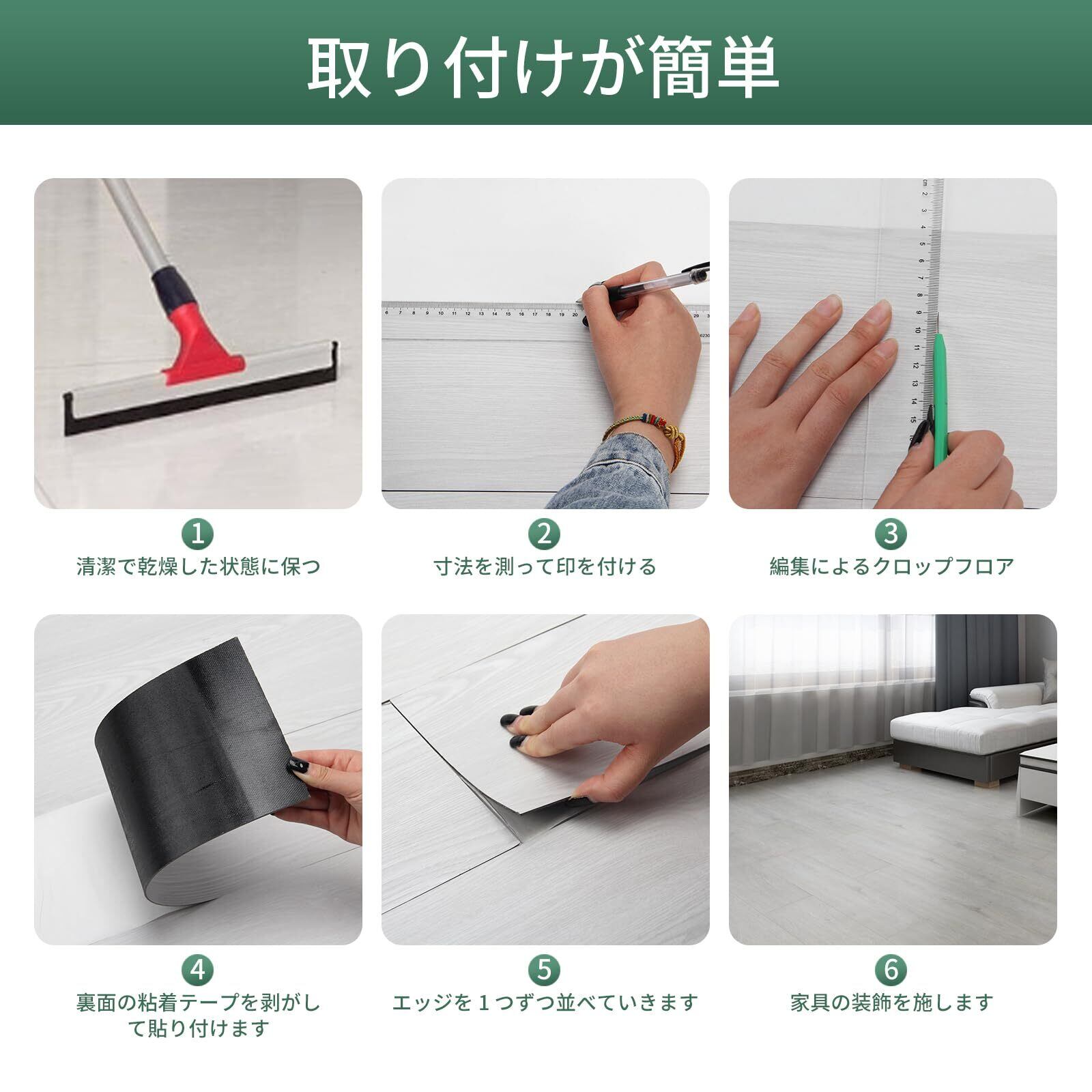 取り付けが簡単

1
清潔で乾燥した状態に保つ

2
寸法を測って印を付ける

3
編集によるクロップフロア

4
裏面の粘着テープを剥がして貼り付けます

5
エッジを１つずつ並べていきます

6
家具の装飾を施します