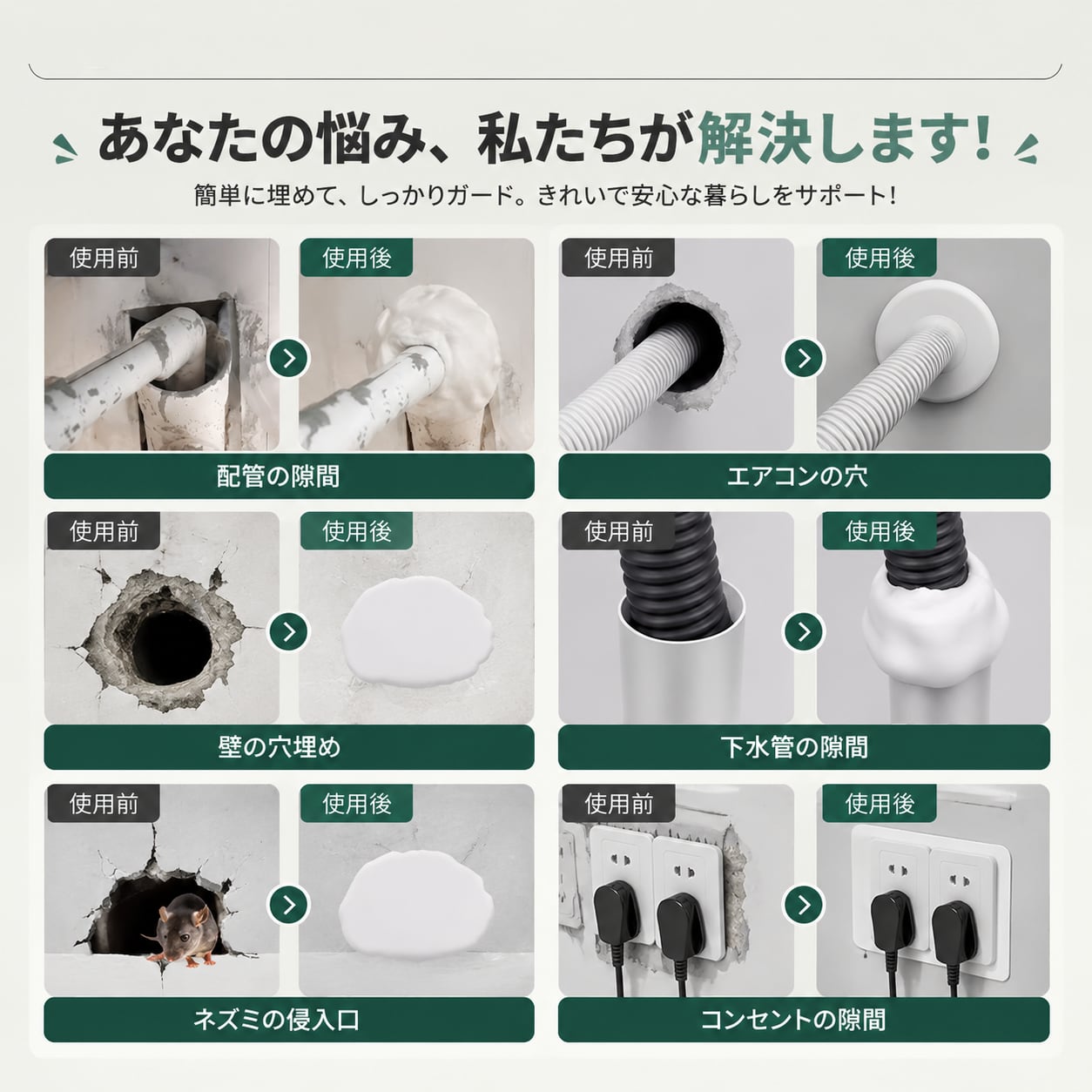 あなたの悩み、私たちが解決します!

簡単に埋めて、しっかりガード。きれいで安心な暮らしをサポート!

使用前

使用後

配管の隙間

使用前

使用後

エアコンの穴

使用前

使用後

壁の穴埋め

使用前

使用後

下水管の隙間

使用前

使用後

ネズミの侵入口

使用前

使用後

コンセントの隙間