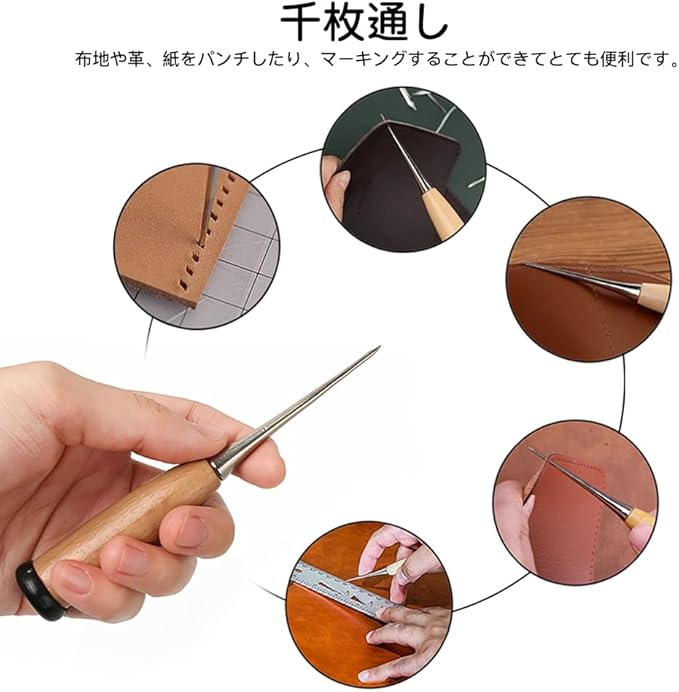 千枚通し

布地や革、紙をパンチしたり、マーキングすることができてとても便利です。