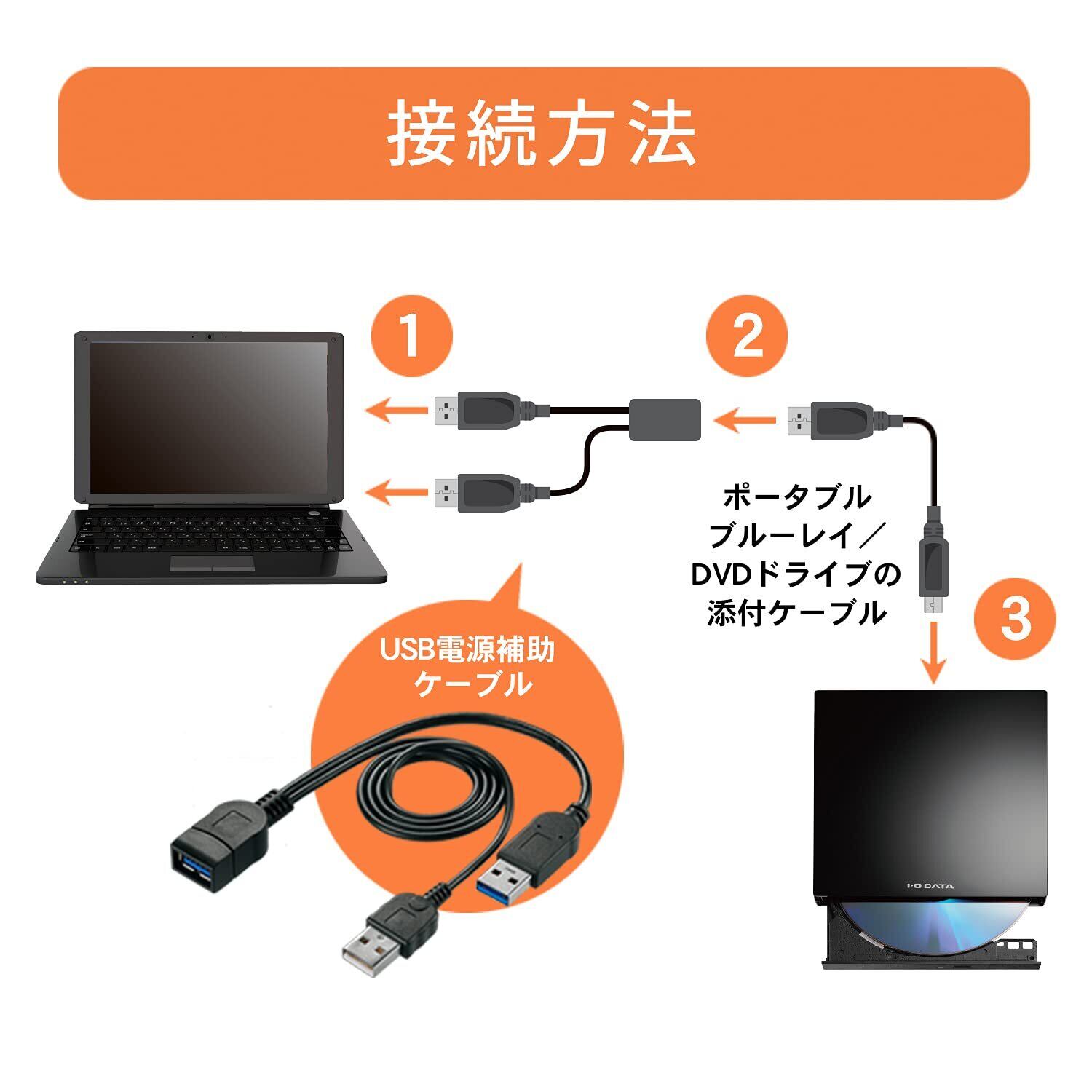 接続方法

1

2

ポータブル
ブルーレイ／
DVDドライブの
添付ケーブル

3

USB電源補助
ケーブル

I-O DATA