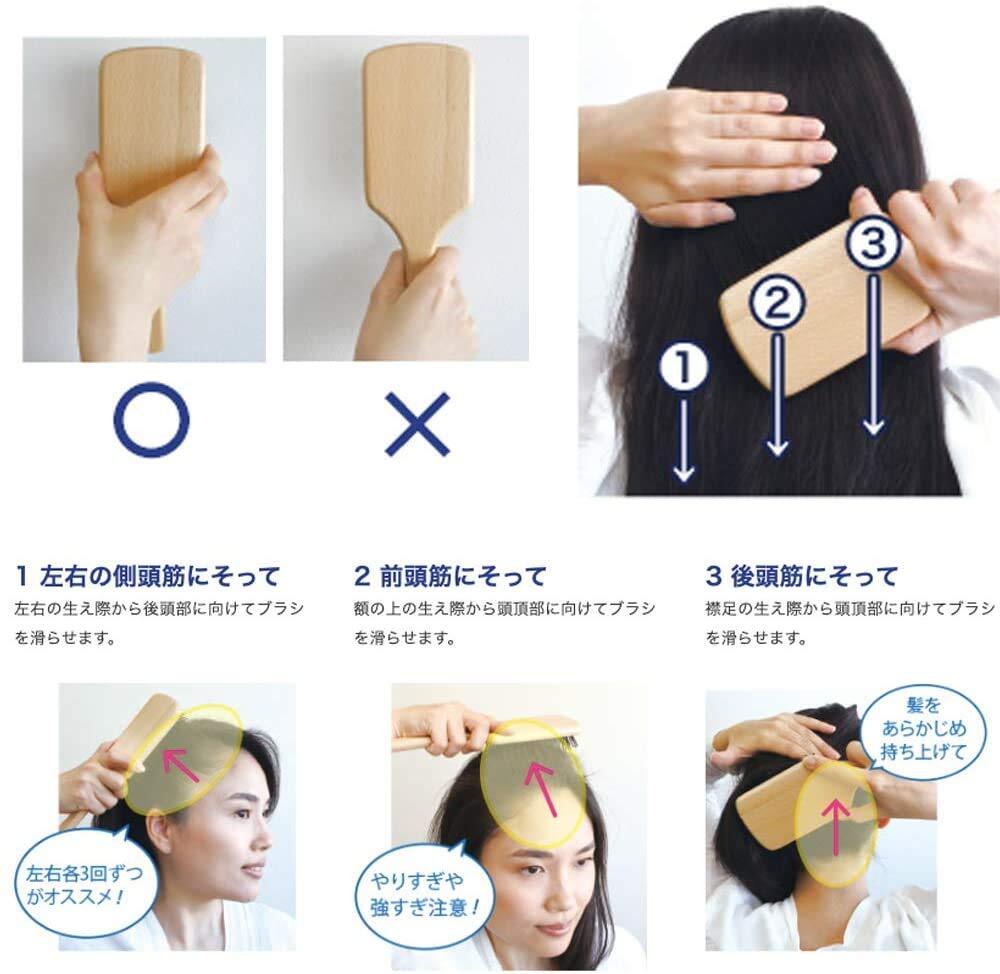 ○

×

③

②

①

1 左右の側頭筋にそって
左右の生え際から後頭部に向けてブラシを滑らせます。

2 前頭筋にそって
額の上の生え際から頭頂部に向けてブラシを滑らせます。

3 後頭筋にそって
襟足の生え際から頭頂部に向けてブラシを滑らせます。

左右各3回ずつがオススメ！

やりすぎや強すぎ注意！

髪をあらかじめ持ち上げて