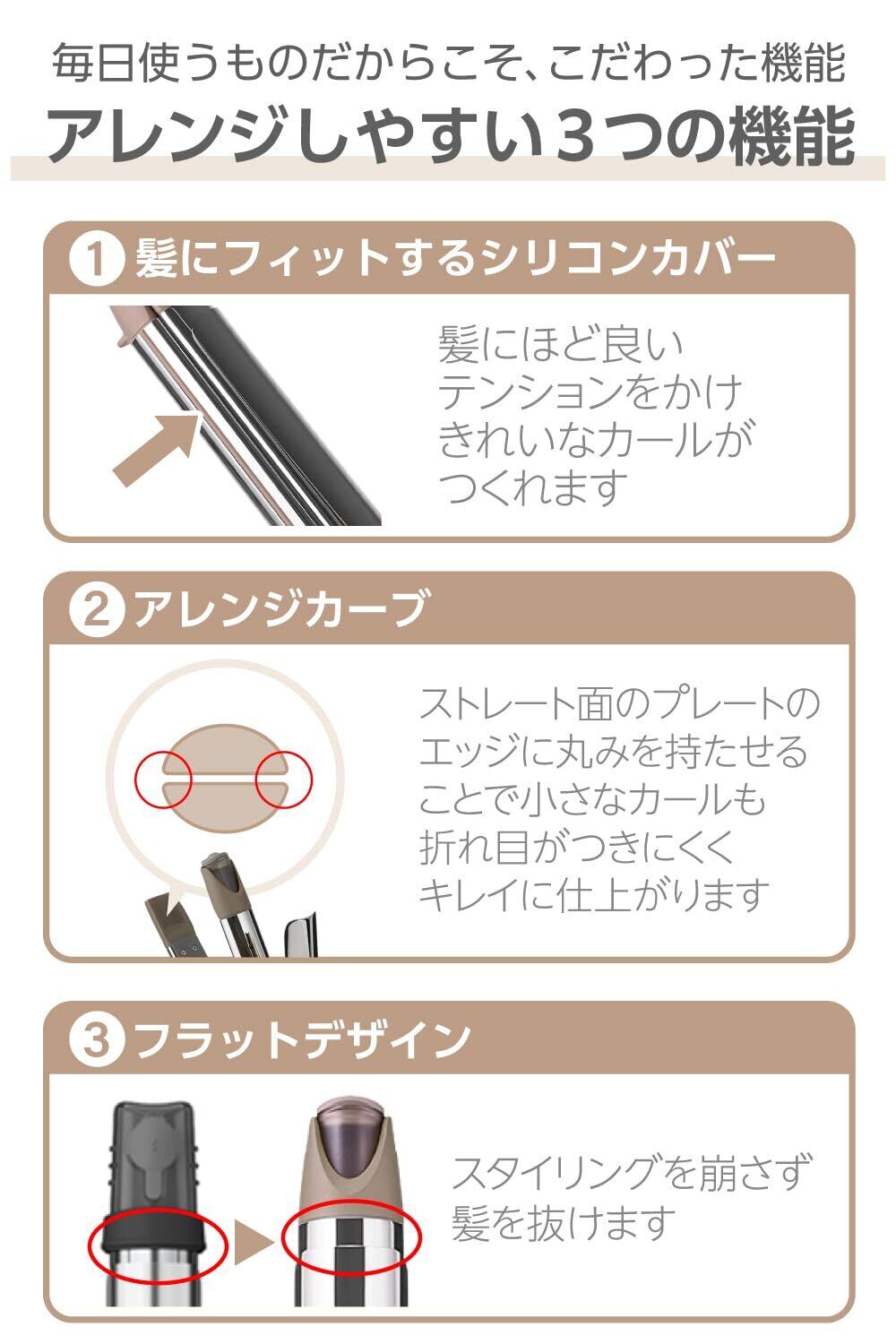 毎日使うものだからこそ、こだわった機能

アレンジしやすい３つの機能

1 髪にフィットするシリコンカバー

髪にほど良いテンションをかけきれいなカールがつくれます

2 アレンジカーブ

ストレート面のプレートのエッジに丸みを持たせることで小さなカールも折れ目がつきにくくキレイに仕上がります

3 フラットデザイン

スタイリングを崩さず髪を抜けます