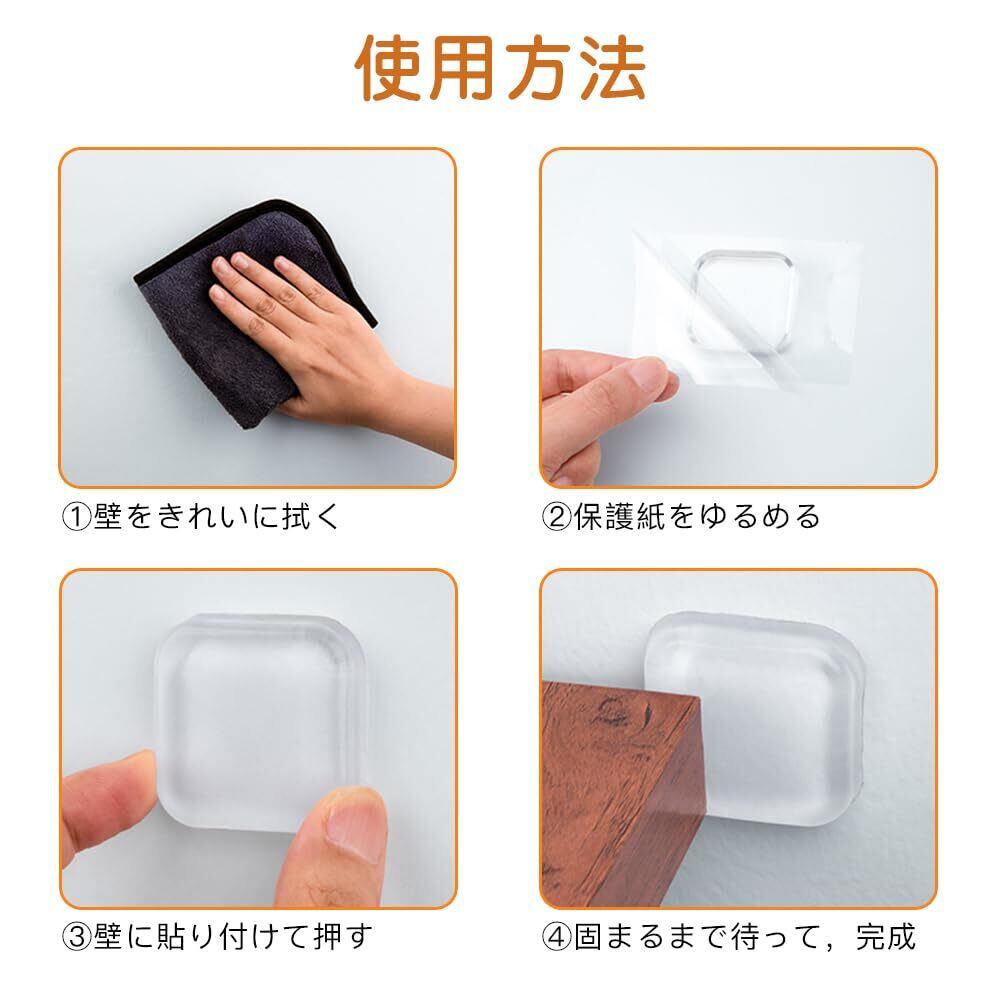 使用方法

①壁をきれいに拭く

②保護紙をゆるめる

③壁に貼り付けて押す

④固まるまで待って，完成