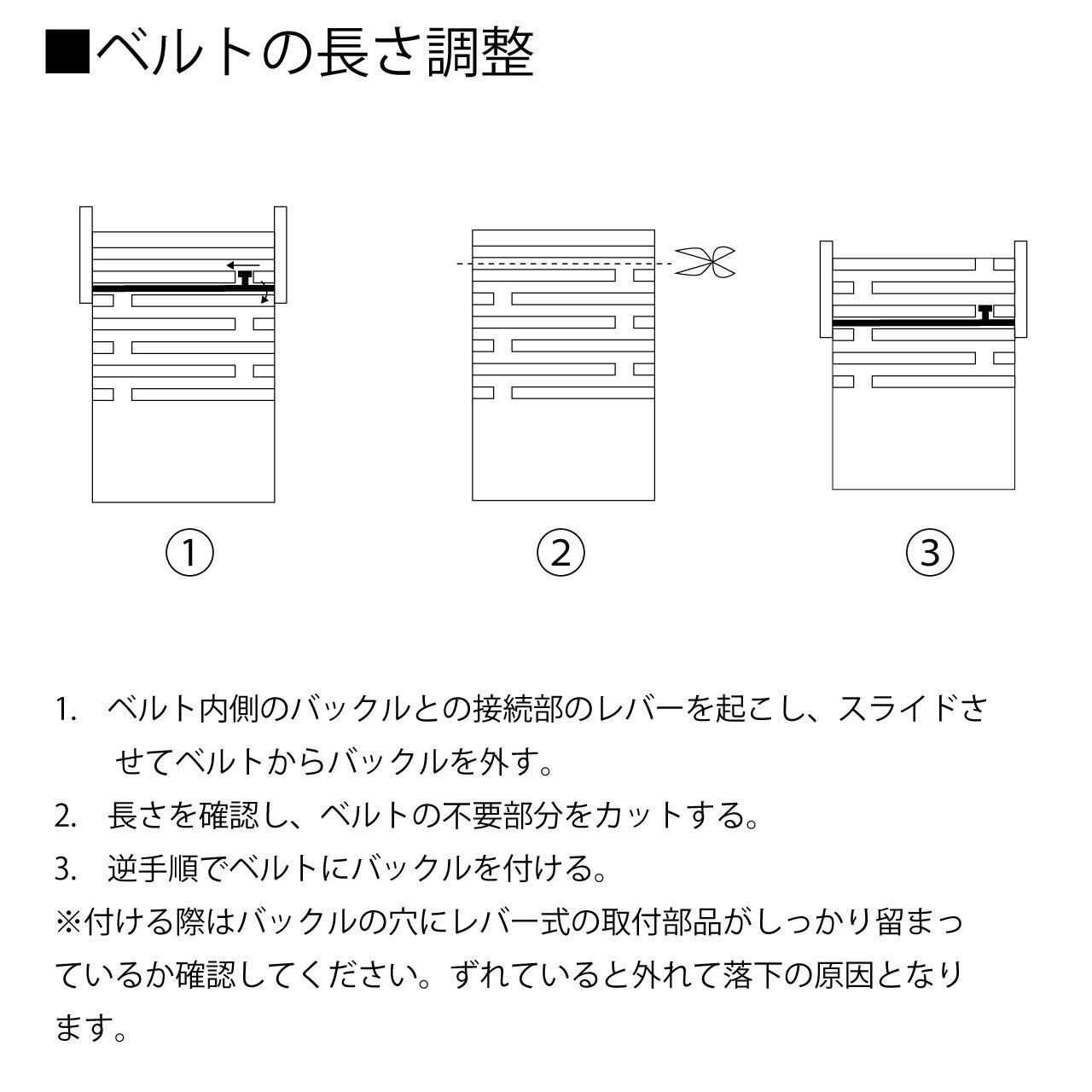 ■ベルトの長さ調整

①

②

③

1. ベルト内側のバックルとの接続部のレバーを起こし、スライドさせてベルトからバックルを外す。

2. 長さを確認し、ベルトの不要部分をカットする。

3. 逆手順でベルトにバックルを付ける。

※付ける際はバックルの穴にレバー式の取付部品がしっかり留まっているか確認してください。ずれていると外れて落下の原因となります。