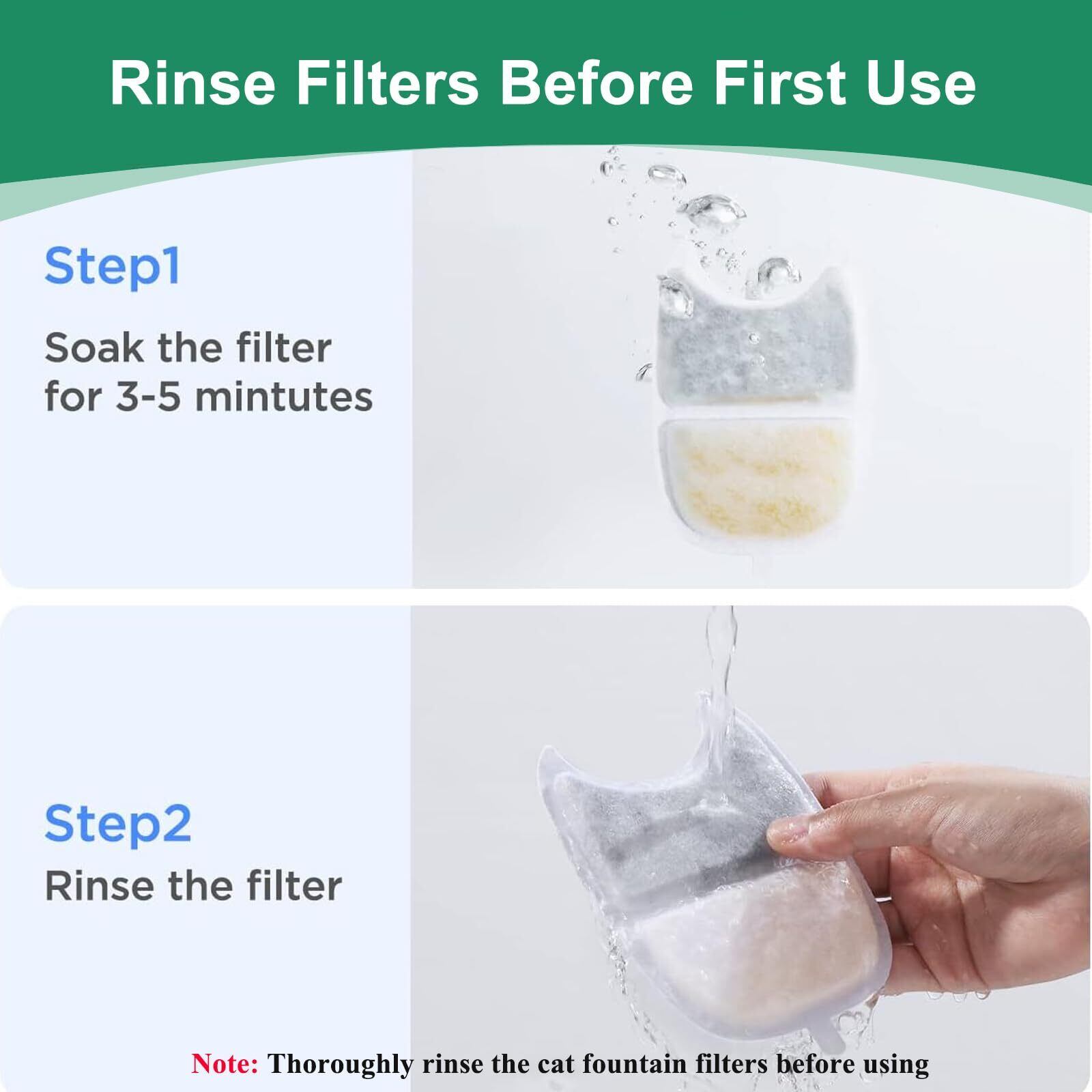 Rinse Filters Before First Use

Step1

Soak the filter for 3-5 mintutes

Step2

Rinse the filter

Note: Thoroughly rinse the cat fountain filters before using