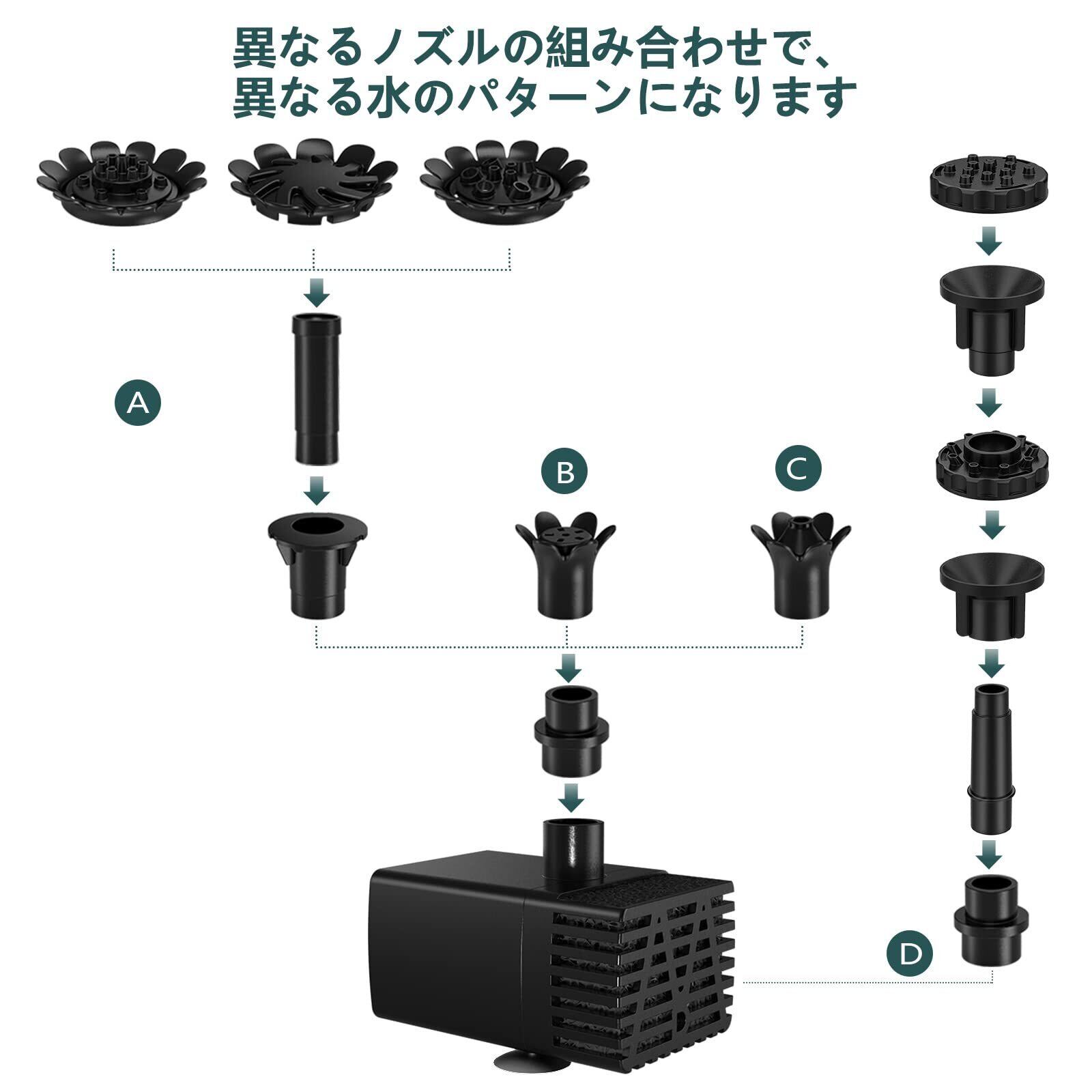 異なるノズルの組み合わせで、
異なる水のパターンになります

A

B

C

D