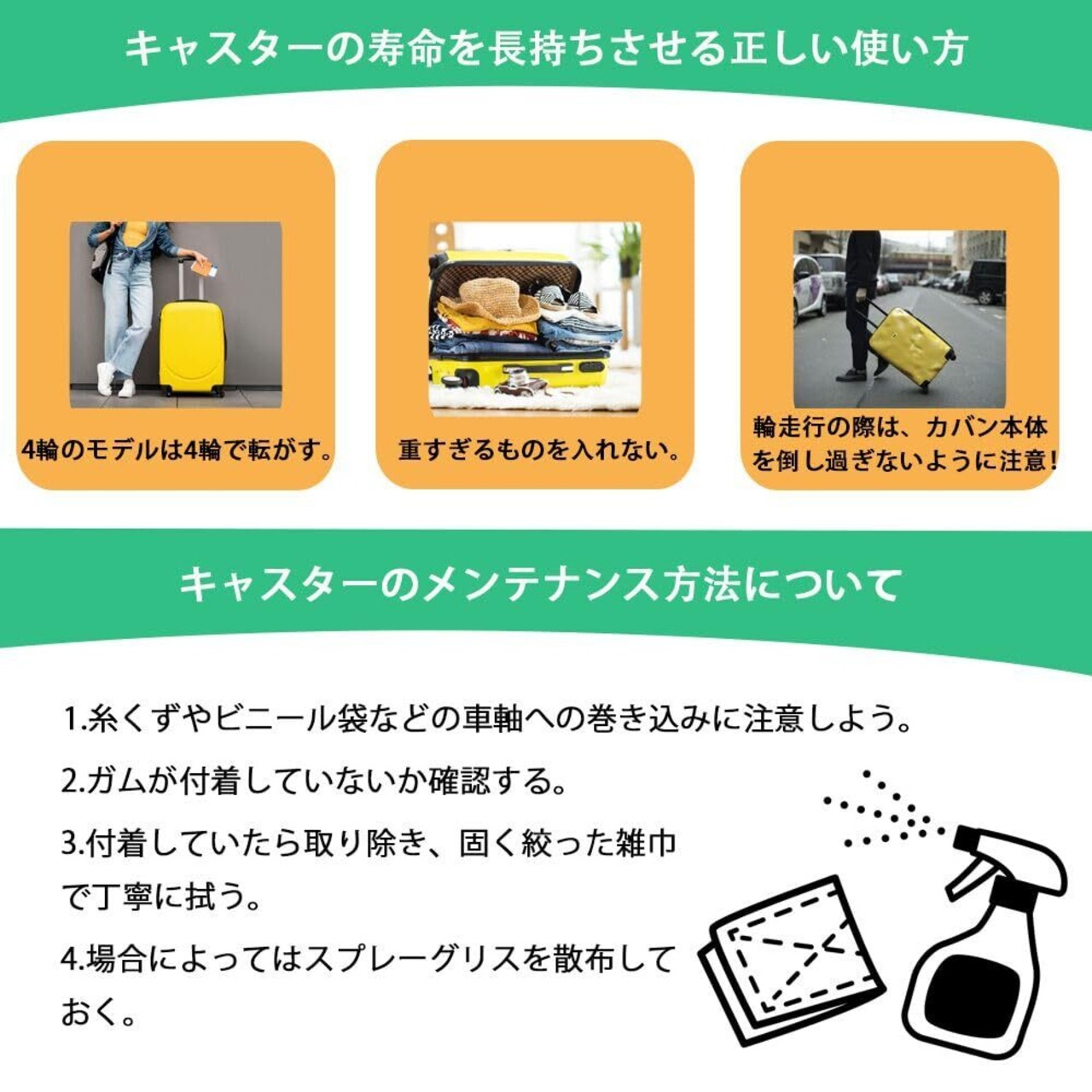 キャスターの寿命を長持ちさせる正しい使い方

4輪のモデルは4輪で転がす。

重すぎるものを入れない。

輪走行の際は、カバン本体を倒し過ぎないように注意!

キャスターのメンテナンス方法について

1.糸くずやビニール袋などの車軸への巻き込みに注意しよう。

2.ガムが付着していないか確認する。

3.付着していたら取り除き、固く絞った雑巾で丁寧に拭う。

4.場合によってはスプレーグリスを散布しておく。