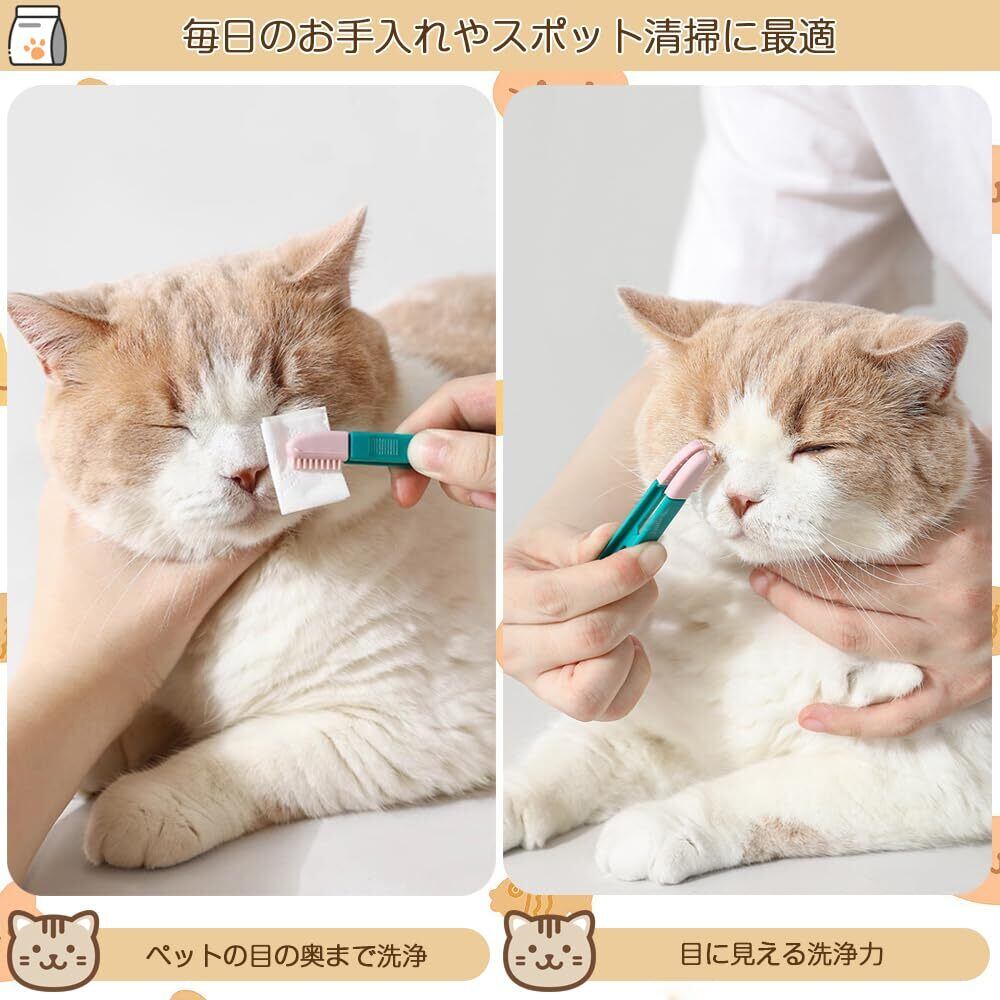 毎日のお手入れやスポット清掃に最適

ペットの目の奥まで洗浄

目に見える洗浄力