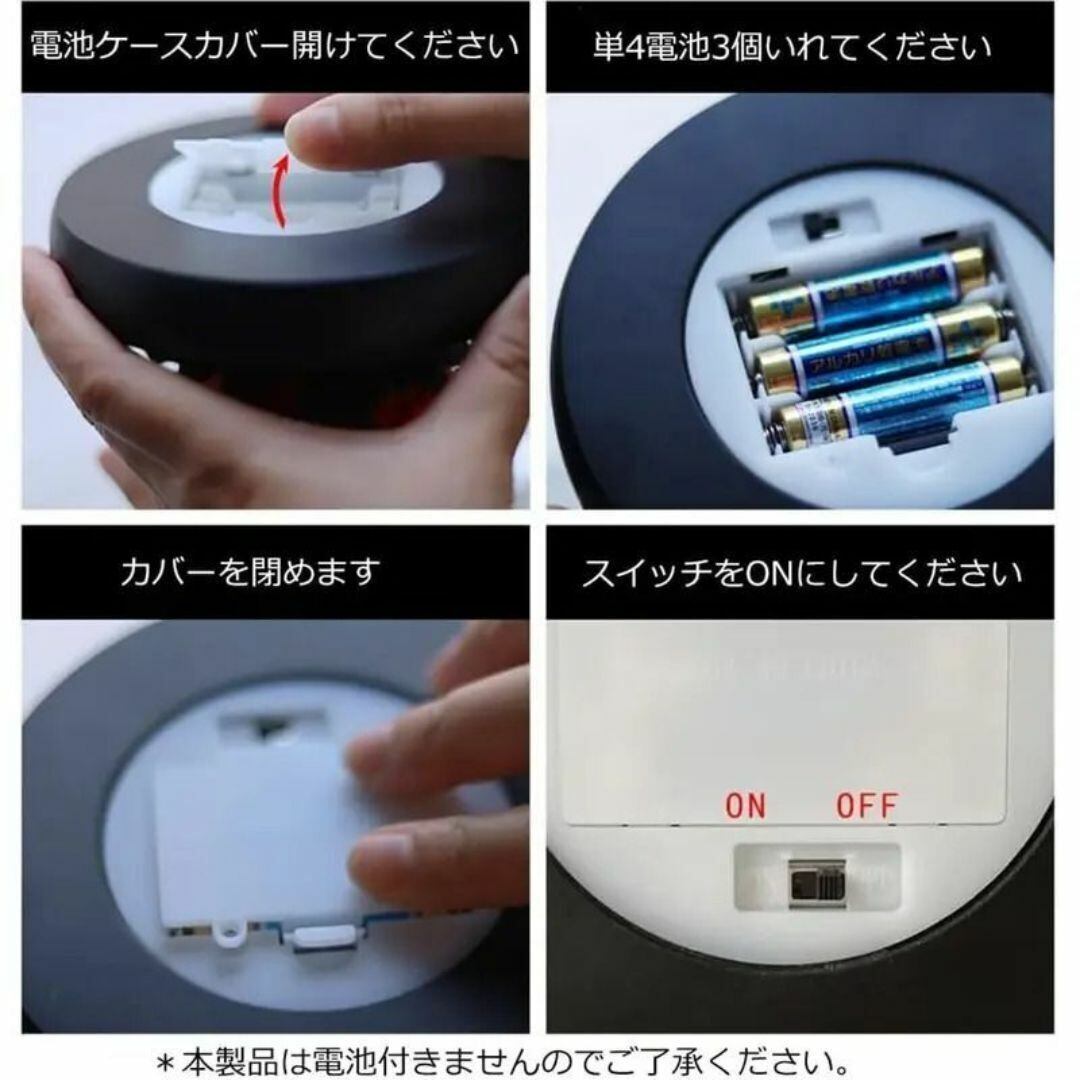 電池ケースカバー開けてください

単4電池3個いれてください

アルカリ乾電池

カバーを閉めます

スイッチをONにしてください

ON OFF

＊本製品は電池付きませんのでご了承ください。