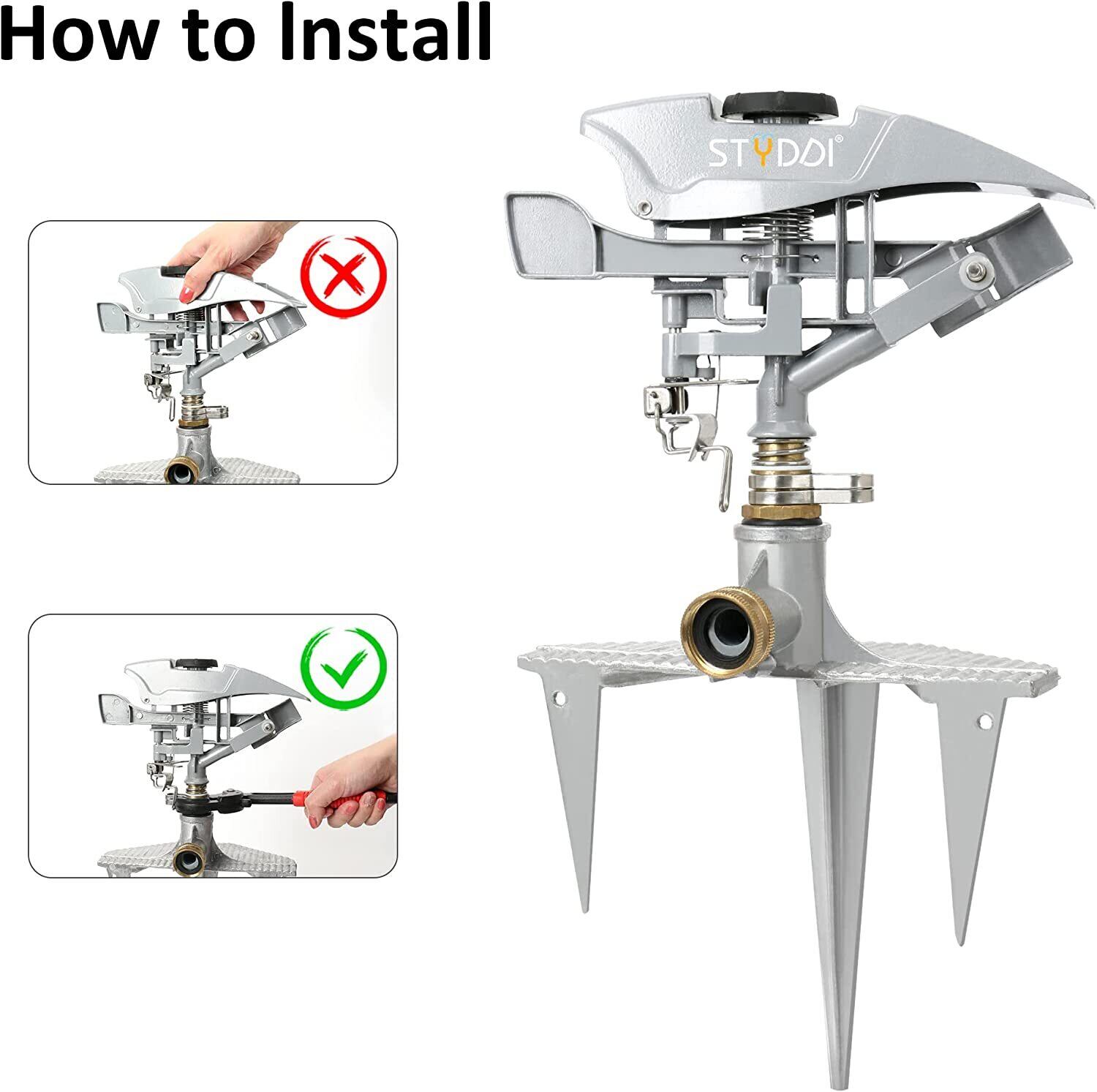 How to Install

STYDDI®