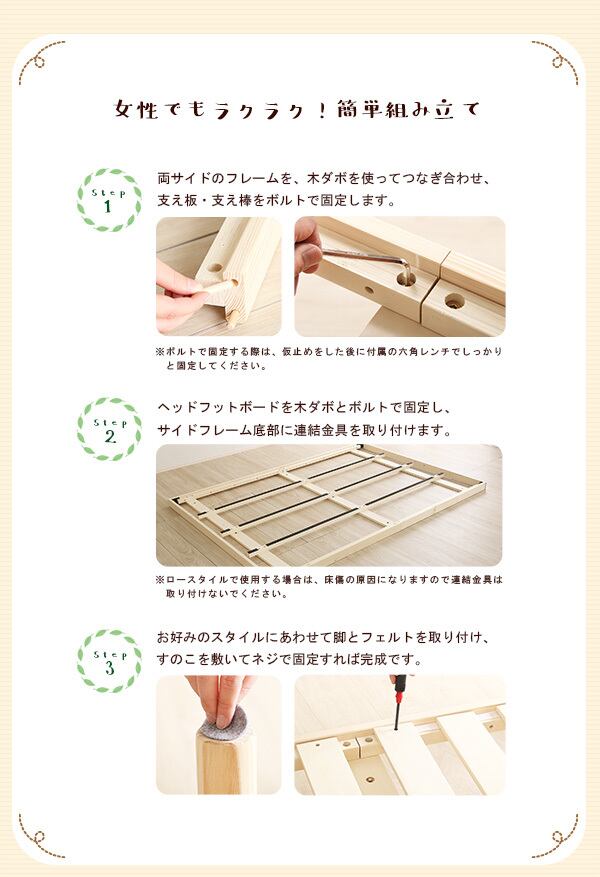 女性でもラクラク！簡単組み立て

Step 1

両サイドのフレームを、木ダボを使ってつなぎ合わせ、支え板・支え棒をボルトで固定します。

※ボルトで固定する際は、仮止めをした後に付属の六角レンチでしっかりと固定してください。

Step 2

ヘッドフットボードを木ダボとボルトで固定し、サイドフレーム底部に連結金具を取り付けます。

※ロースタイルで使用する場合は、床傷の原因になりますので連結金具は取り付けないでください。

Step 3

お好みのスタイルにあわせて脚とフェルトを取り付け、すのこを敷いてネジで固定すれば完成です。