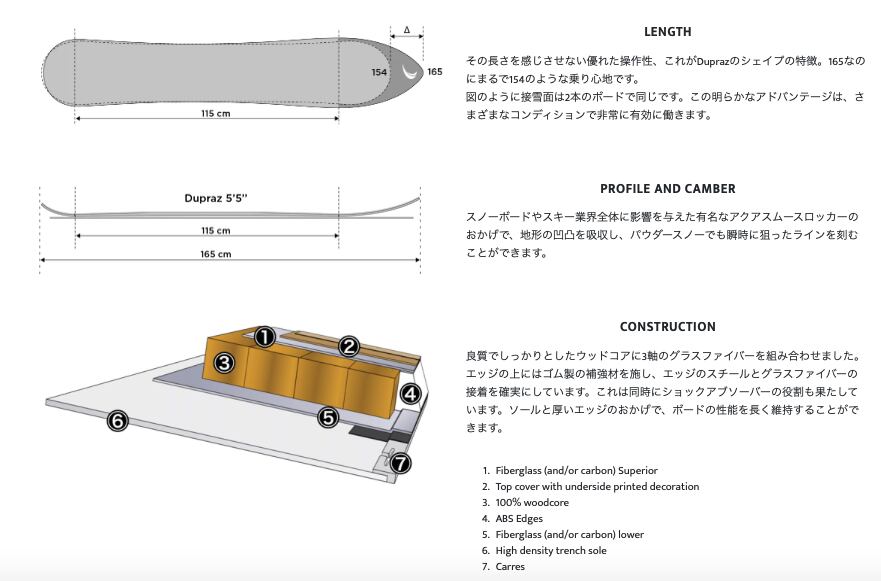 Δ

154

165

115 cm

LENGTH

その長さを感じさせない優れた操作性、これがDuprazのシェイプの特徴。165なのにまるで154のような乗り心地です。
図のように接雪面は2本のボードで同じです。この明らかなアドバンテージは、さまざまなコンディションで非常に有効に働きます。

Dupraz 5'5''

115 cm

165 cm

PROFILE AND CAMBER

スノーボードやスキー業界全体に影響を与えた有名なアクアスムースロッカーのおかげで、地形の凹凸を吸収し、パウダースノーでも瞬時に狙ったラインを刻むことができます。

1
2
3
4
5
6
7

CONSTRUCTION

良質でしっかりとしたウッドコアに3軸のグラスファイバーを組み合わせました。エッジの上にはゴム製の補強材を施し、エッジのスチールとグラスファイバーの接着を確実にしています。これは同時にショックアブソーバーの役割も果たしています。ソールと厚いエッジのおかげで、ボードの性能を長く維持することができます。

1. Fiberglass (and/or carbon) Superior
2. Top cover with underside printed decoration
3. 100% woodcore
4. ABS Edges
5. Fiberglass (and/or carbon) lower
6. High density trench sole
7. Carres