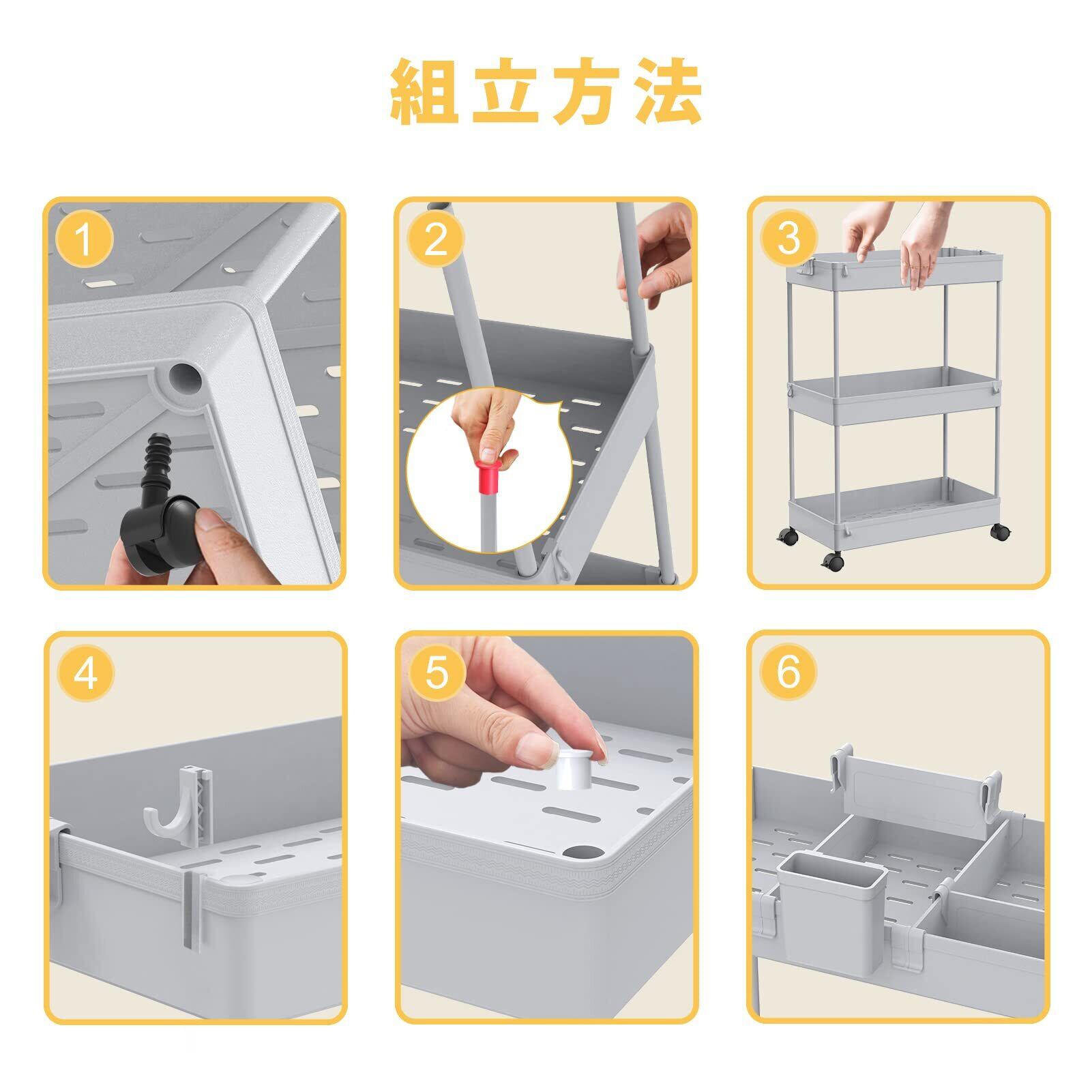 組立方法

1

2

3

4

5

6