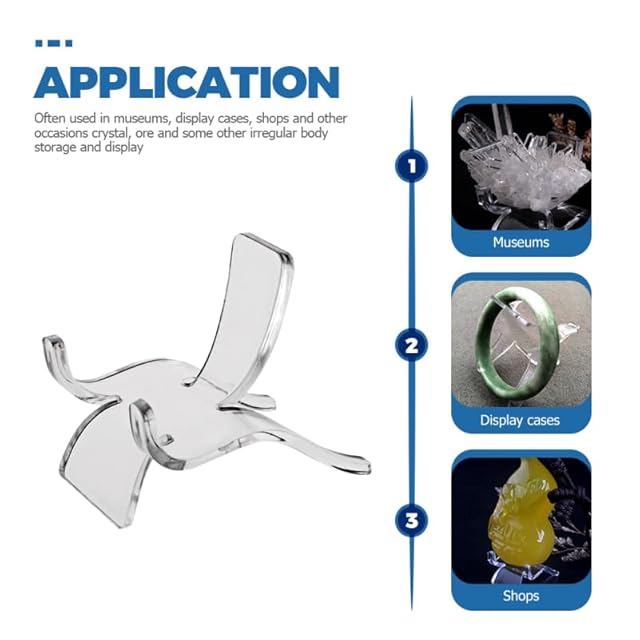 APPLICATION

Often used in museums, display cases, shops and other occasions crystal, ore and some other irregular body storage and display

1

Museums

2

Display cases

3

Shops