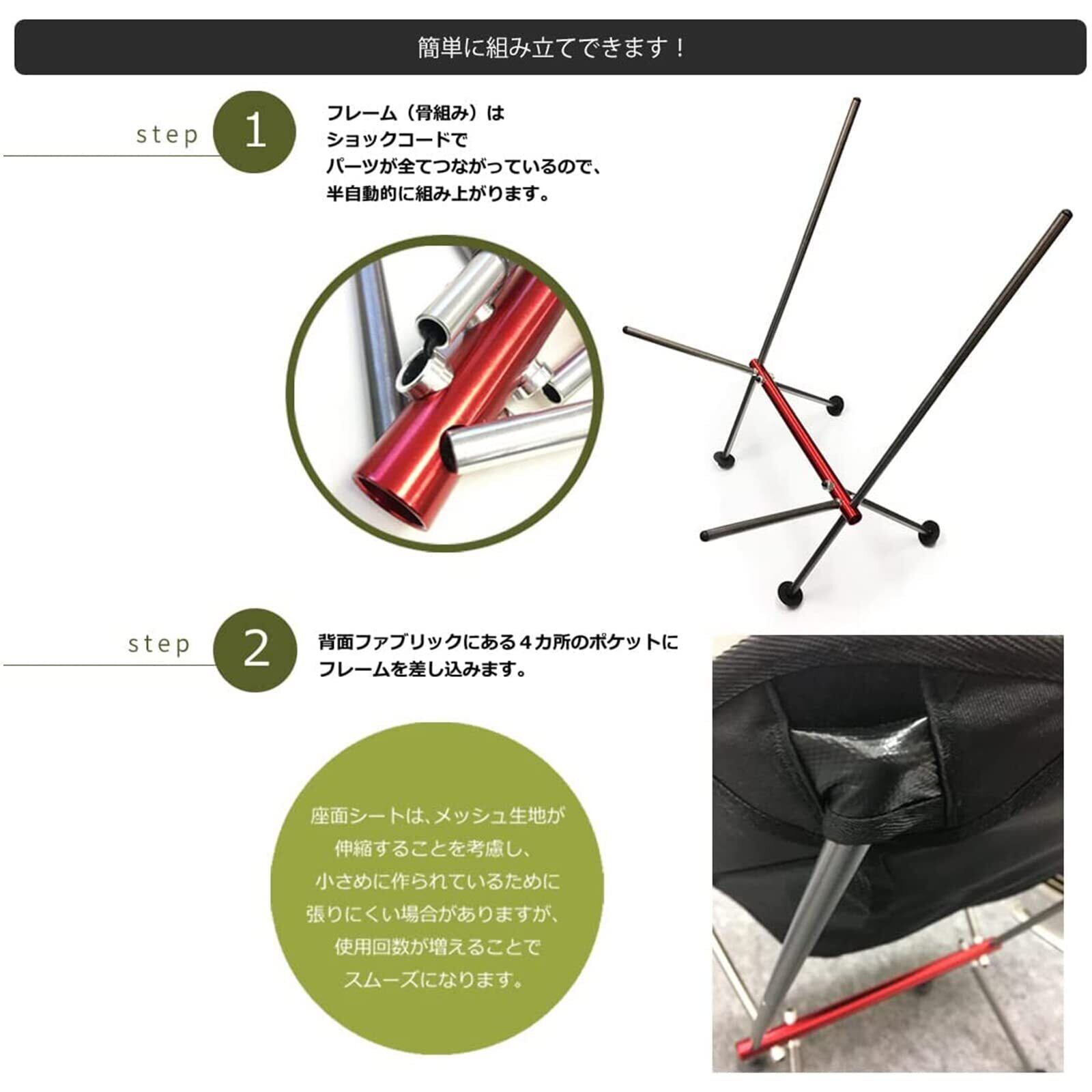 簡単に組み立てできます！

step 1

フレーム（骨組み）は
ショックコードで
パーツが全てつながっているので、
半自動的に組み上がります。

step 2

背面ファブリックにある４カ所のポケットに
フレームを差し込みます。

座面シートは、メッシュ生地が
伸縮することを考慮し、
小さめに作られているために
張りにくい場合がありますが、
使用回数が増えることで
スムーズになります。