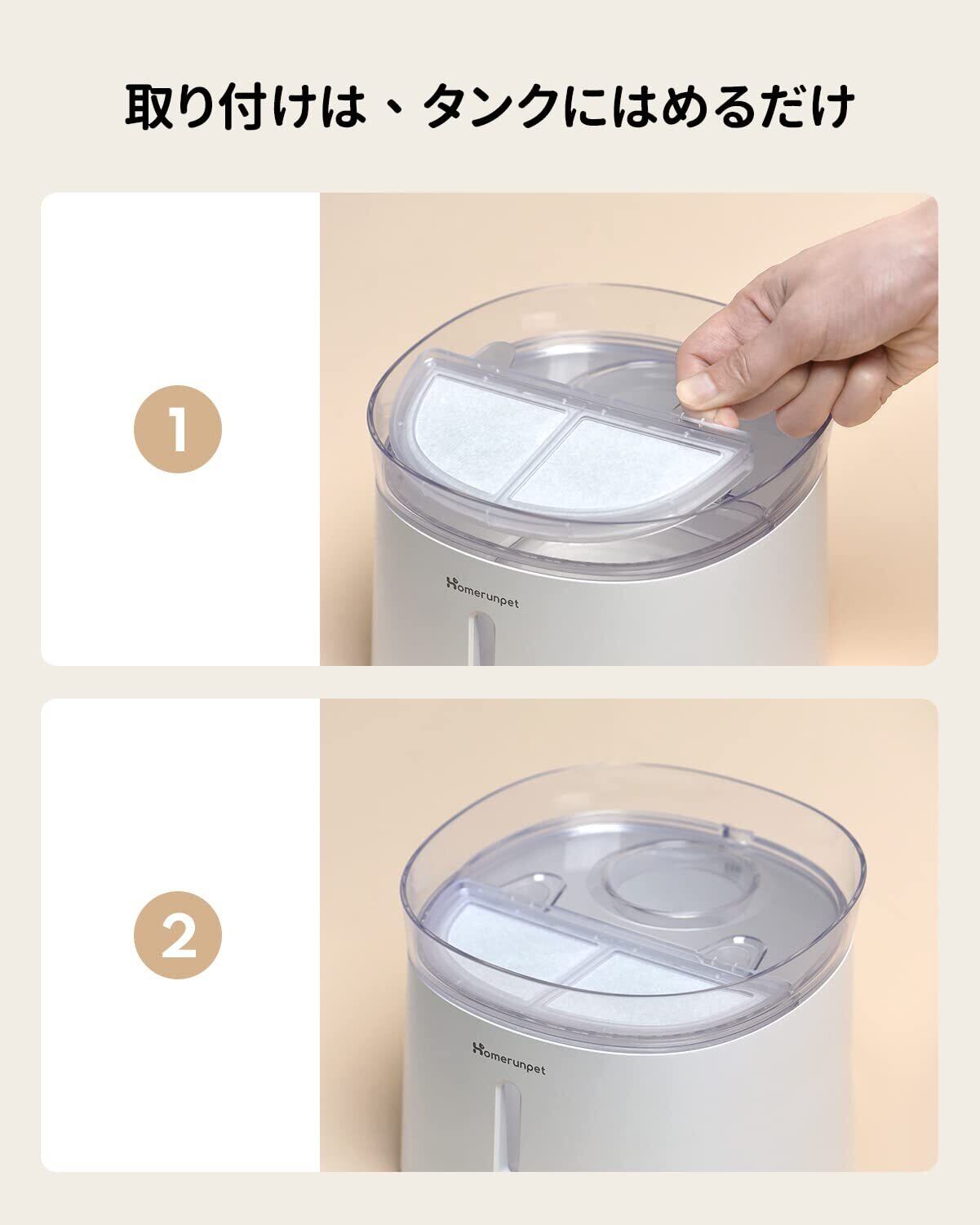 取り付けは、タンクにはめるだけ

1

Homerunpet

2

Homerunpet