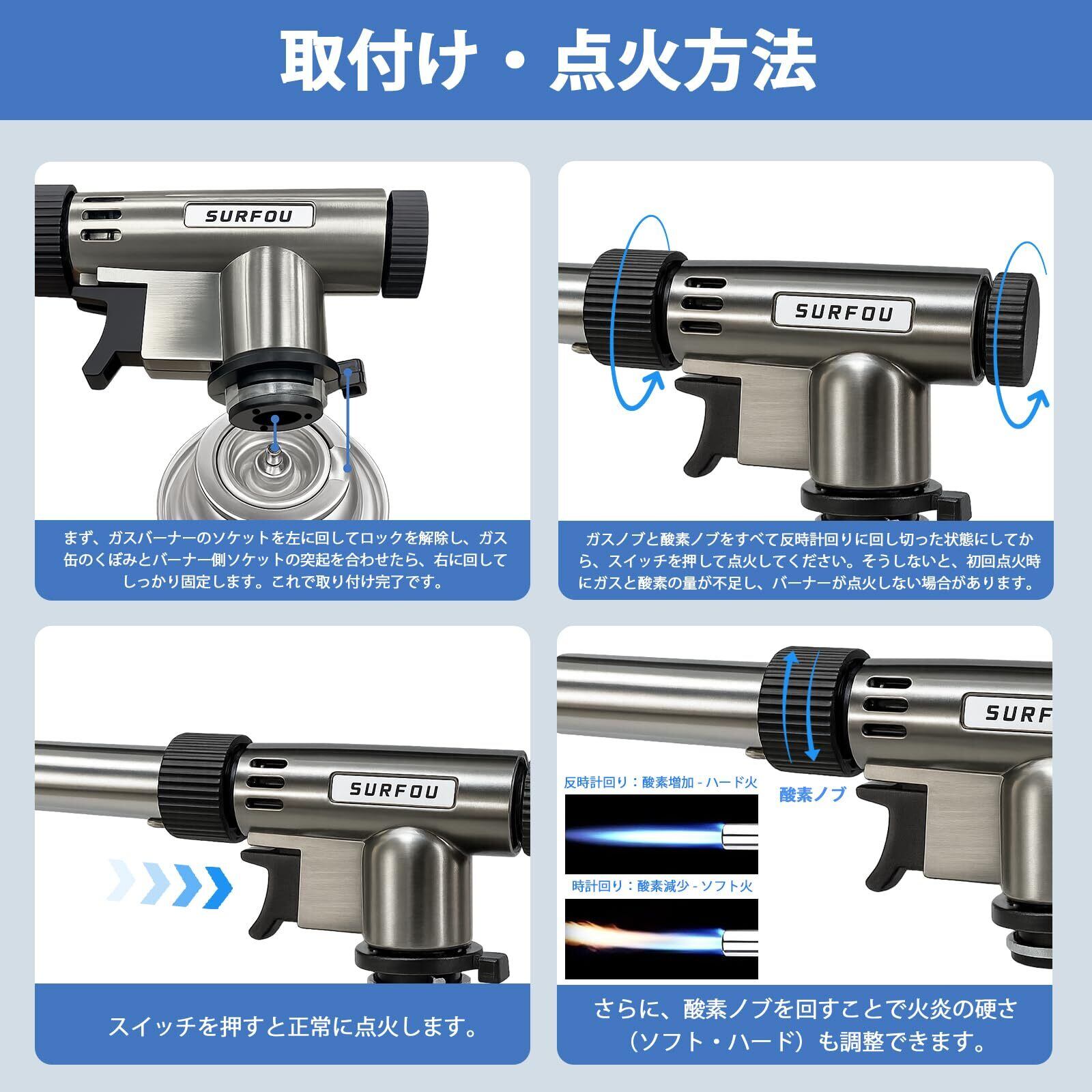 取付け・点火方法

SURFOU

まず、ガスバーナーのソケットを左に回してロックを解除し、ガス缶のくぼみとバーナー側ソケットの突起を合わせたら、右に回してしっかり固定します。これで取り付け完了です。

SURFOU

ガスノブと酸素ノブをすべて反時計回りに回し切った状態にしてから、スイッチを押して点火してください。そうしないと、初回点火時にガスと酸素の量が不足し、バーナーが点火しない場合があります。

SURFOU

スイッチを押すと正常に点火します。

SURF

反時計回り：酸素増加 - ハード火

酸素ノブ

時計回り：酸素減少 - ソフト火

さらに、酸素ノブを回すことで火炎の硬さ（ソフト・ハード）も調整できます。