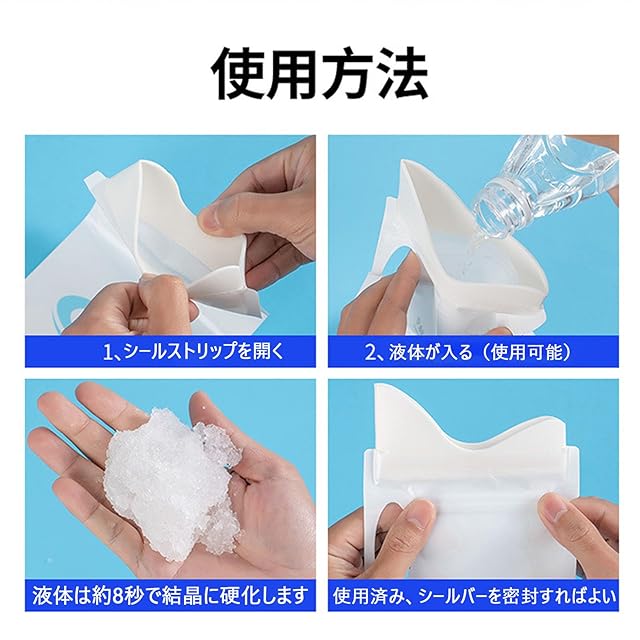 使用方法

1、シールストリップを開く

2、液体が入る（使用可能）

液体は約8秒で結晶に硬化します

使用済み、シールバーを密封すればよい