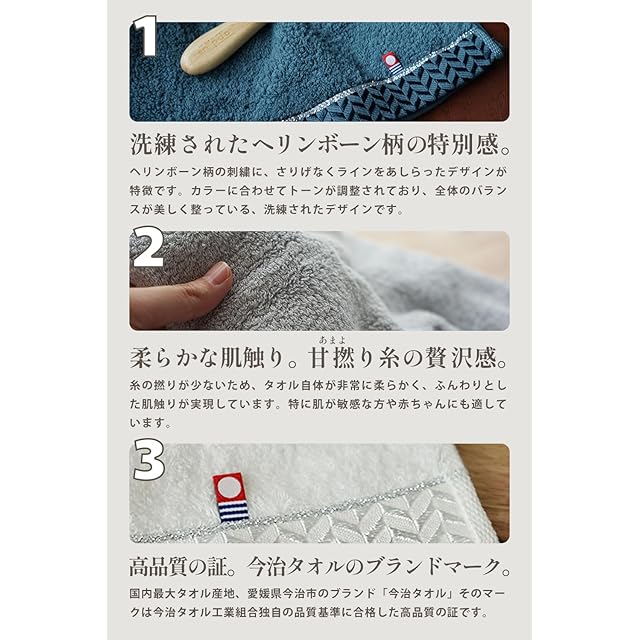 1

洗練されたヘリンボーン柄の特別感。

ヘリンボーン柄の刺繍に、さりげなくラインをあしらったデザインが特徴です。カラーに合わせてトーンが調整されており、全体のバランスが美しく整っている、洗練されたデザインです。

2

柔らかな肌触り。甘撚り糸の贅沢感。

あまよ

糸の撚りが少ないため、タオル自体が非常に柔らかく、ふんわりとした肌触りが実現しています。特に肌が敏感な方や赤ちゃんにも適しています。

3

高品質の証。今治タオルのブランドマーク。

国内最大タオル産地、愛媛県今治市のブランド「今治タオル」そのマークは今治タオル工業組合独自の品質基準に合格した高品質の証です。