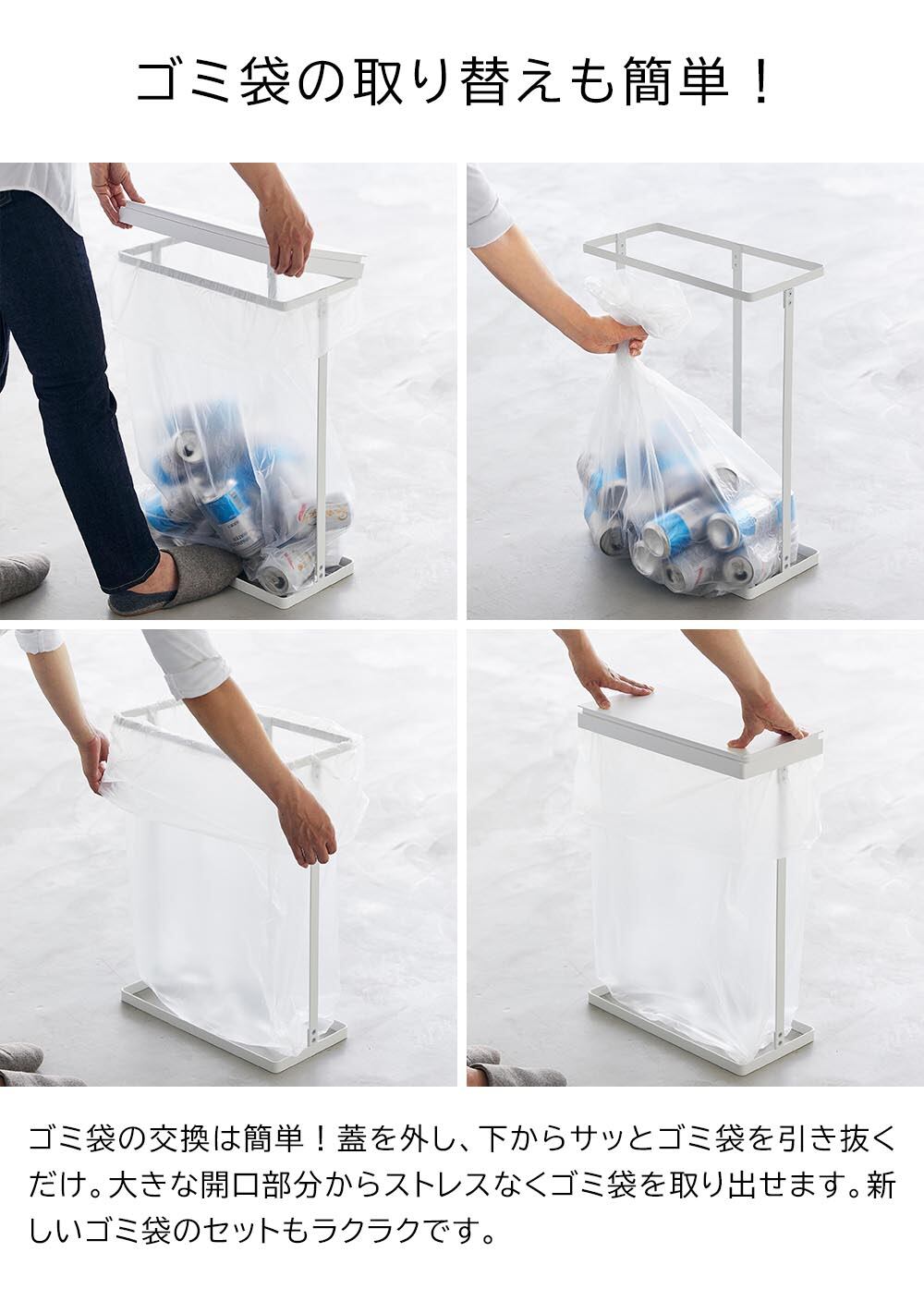 ゴミ袋の取り替えも簡単！

ゴミ袋の交換は簡単！蓋を外し、下からサッとゴミ袋を引き抜くだけ。大きな開口部分からストレスなくゴミ袋を取り出せます。新しいゴミ袋のセットもラクラクです。