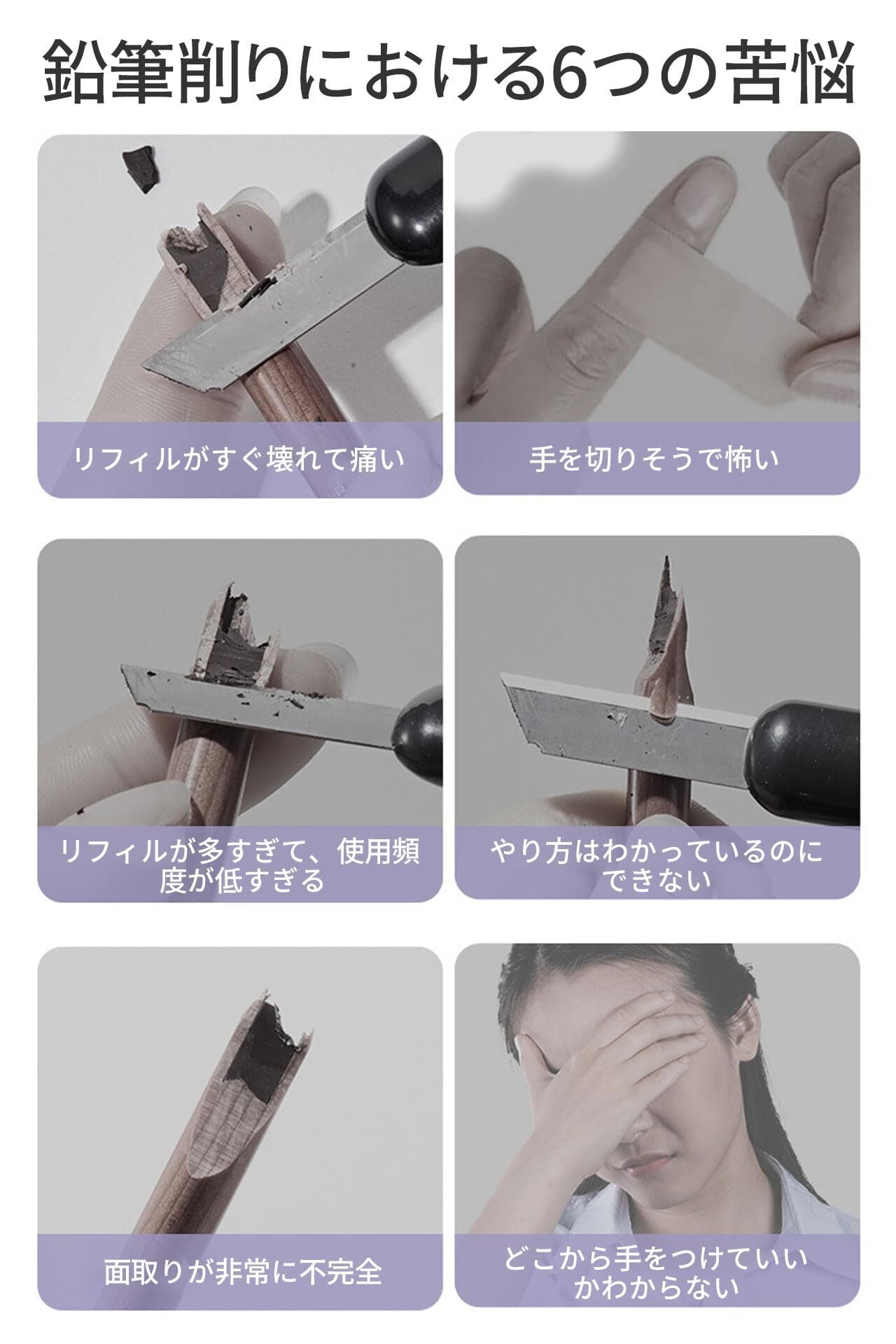 鉛筆削りにおける6つの苦悩

リフィルがすぐ壊れて痛い

手を切りそうで怖い

リフィルが多すぎて、使用頻度が低すぎる

やり方はわかっているのにできない

面取りが非常に不完全

どこから手をつけていいかわからない