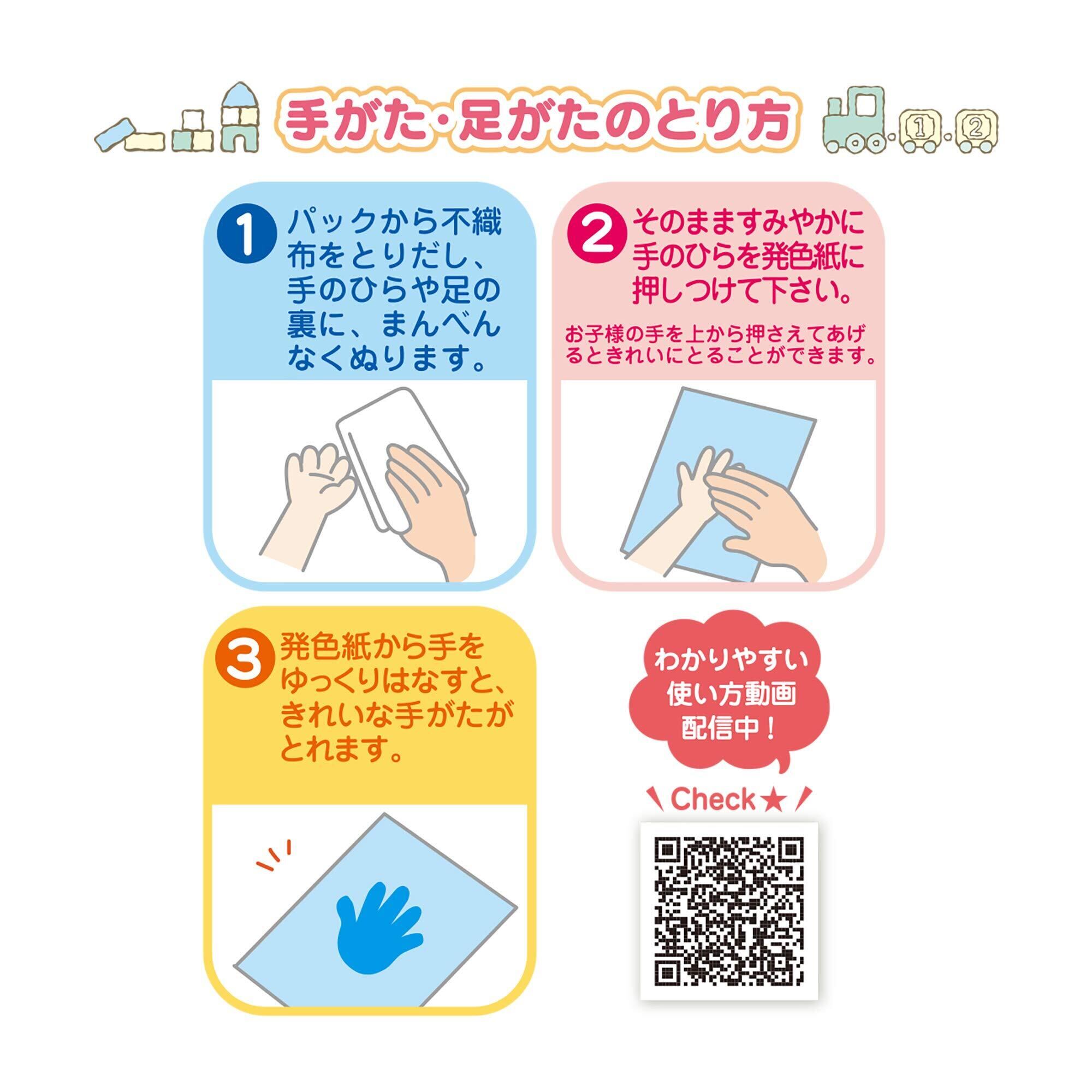 手がた・足がたのとり方

1

2

1 パックから不織布をとりだし、手のひらや足の裏に、まんべんなくぬります。

2 そのまますみやかに手のひらを発色紙に押しつけて下さい。

お子様の手を上から押さえてあげるときれいにとることができます。

3 発色紙から手をゆっくりはなすと、きれいな手がたがとれます。

わかりやすい使い方動画配信中！

Check★