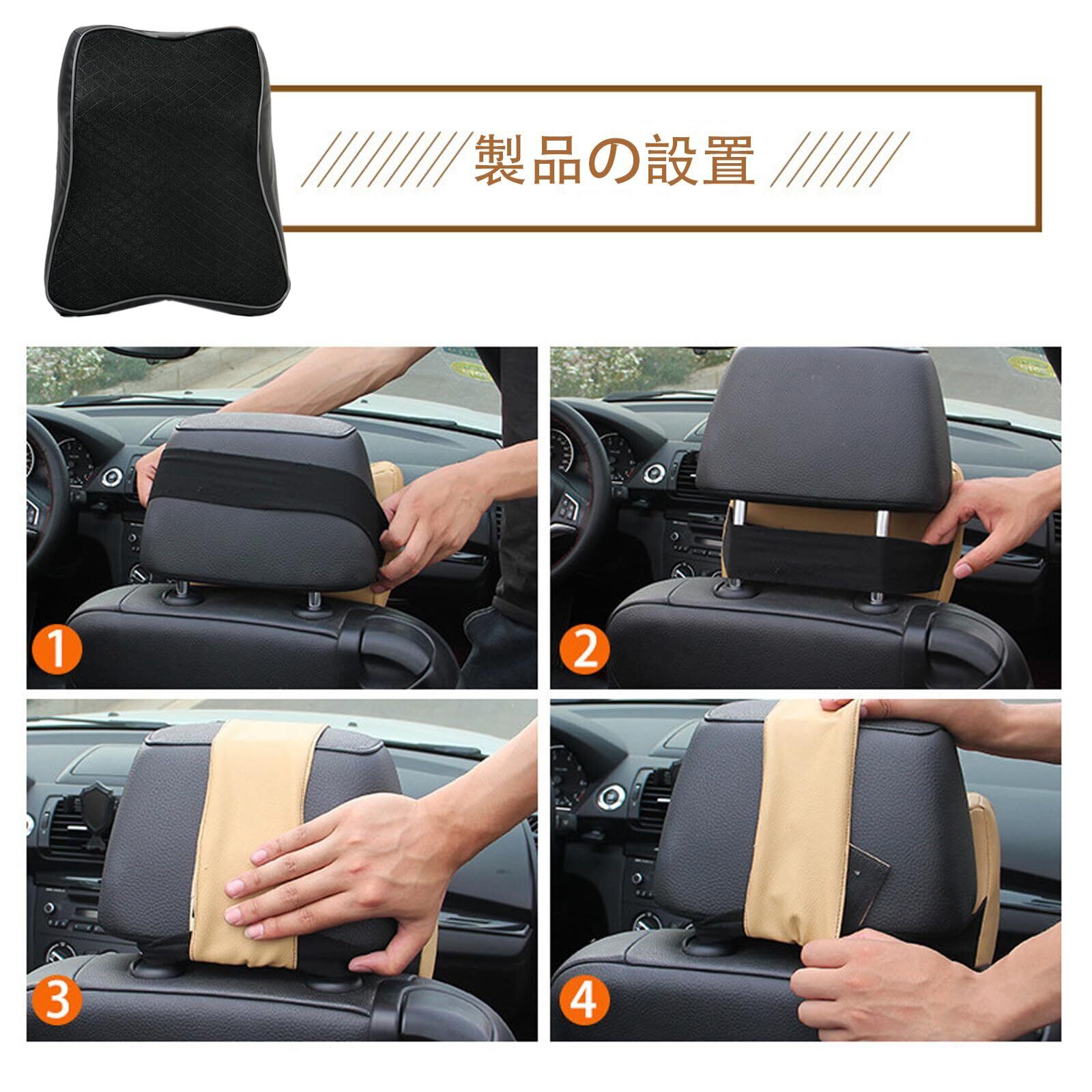 製品の設置

1

2

3

4