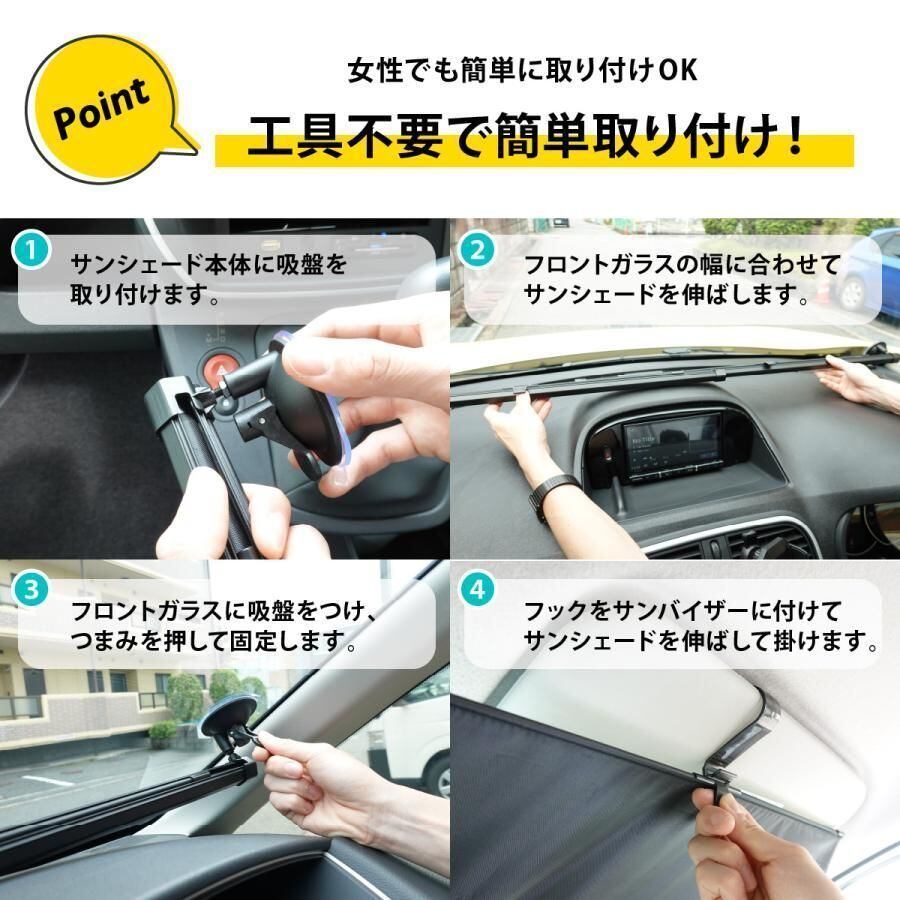 Point

女性でも簡単に取り付けOK

工具不要で簡単取り付け！

1
サンシェード本体に吸盤を取り付けます。

2
フロントガラスの幅に合わせてサンシェードを伸ばします。

3
フロントガラスに吸盤をつけ、つまみを押して固定します。

4
フックをサンバイザーに付けてサンシェードを伸ばして掛けます。