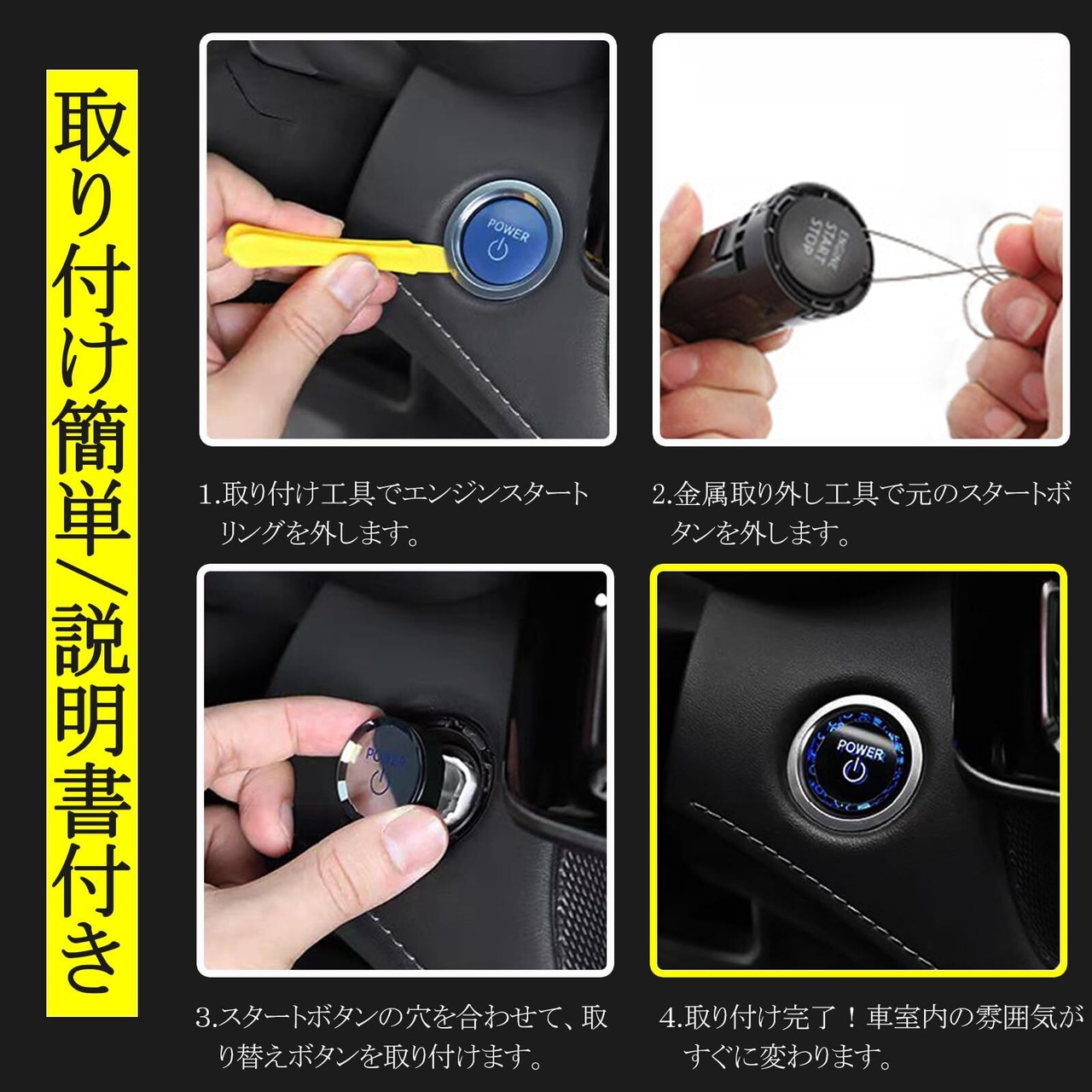 取り付け簡単/説明書付き

POWER

ENGINE START STOP

1.取り付け工具でエンジンスタートリングを外します。

2.金属取り外し工具で元のスタートボタンを外します。

POWER

POWER

3.スタートボタンの穴を合わせて、取り替えボタンを取り付けます。

4.取り付け完了！車室内の雰囲気がすぐに変わります。