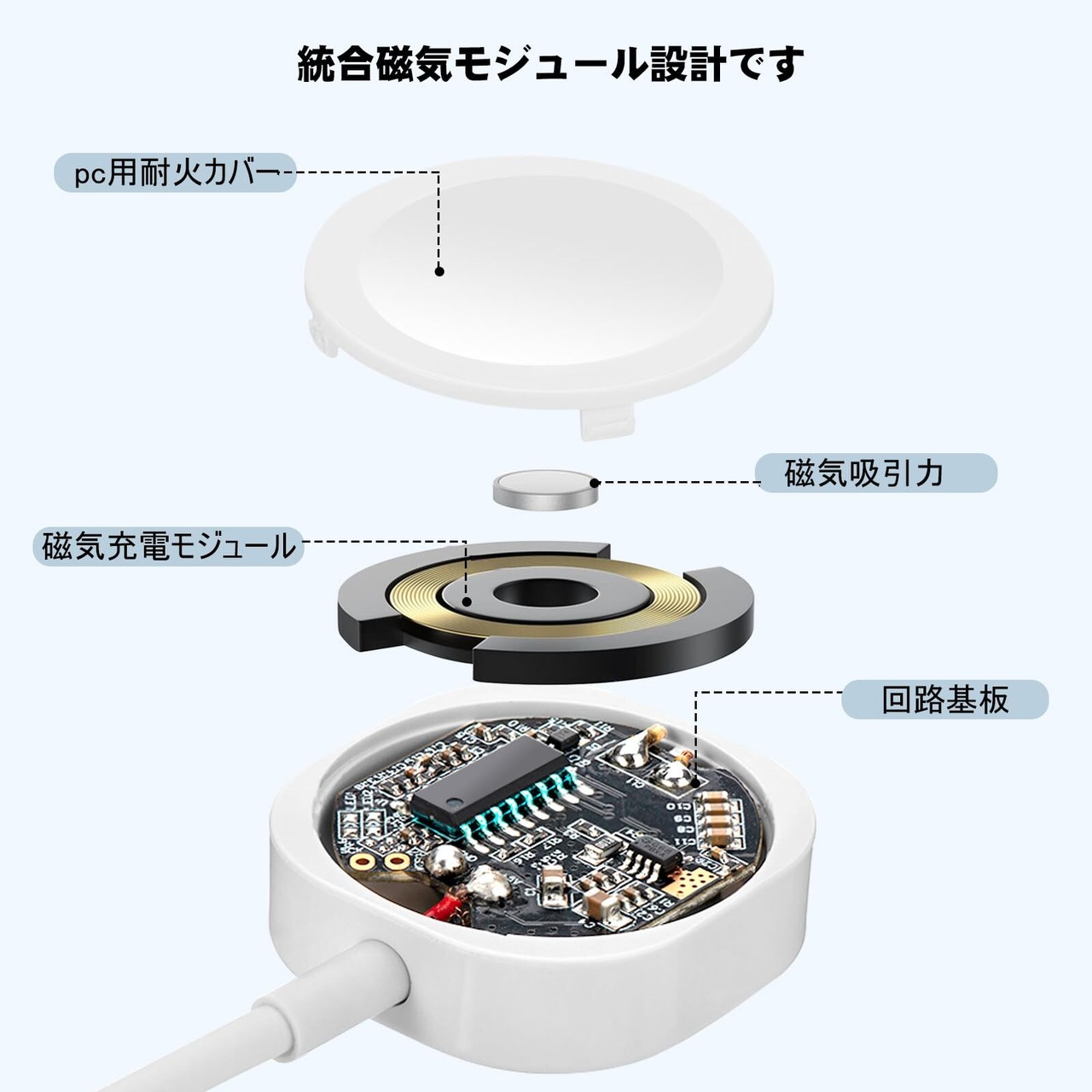 統合磁気モジュール設計です

pc用耐火カバー

磁気吸引力

磁気充電モジュール

回路基板