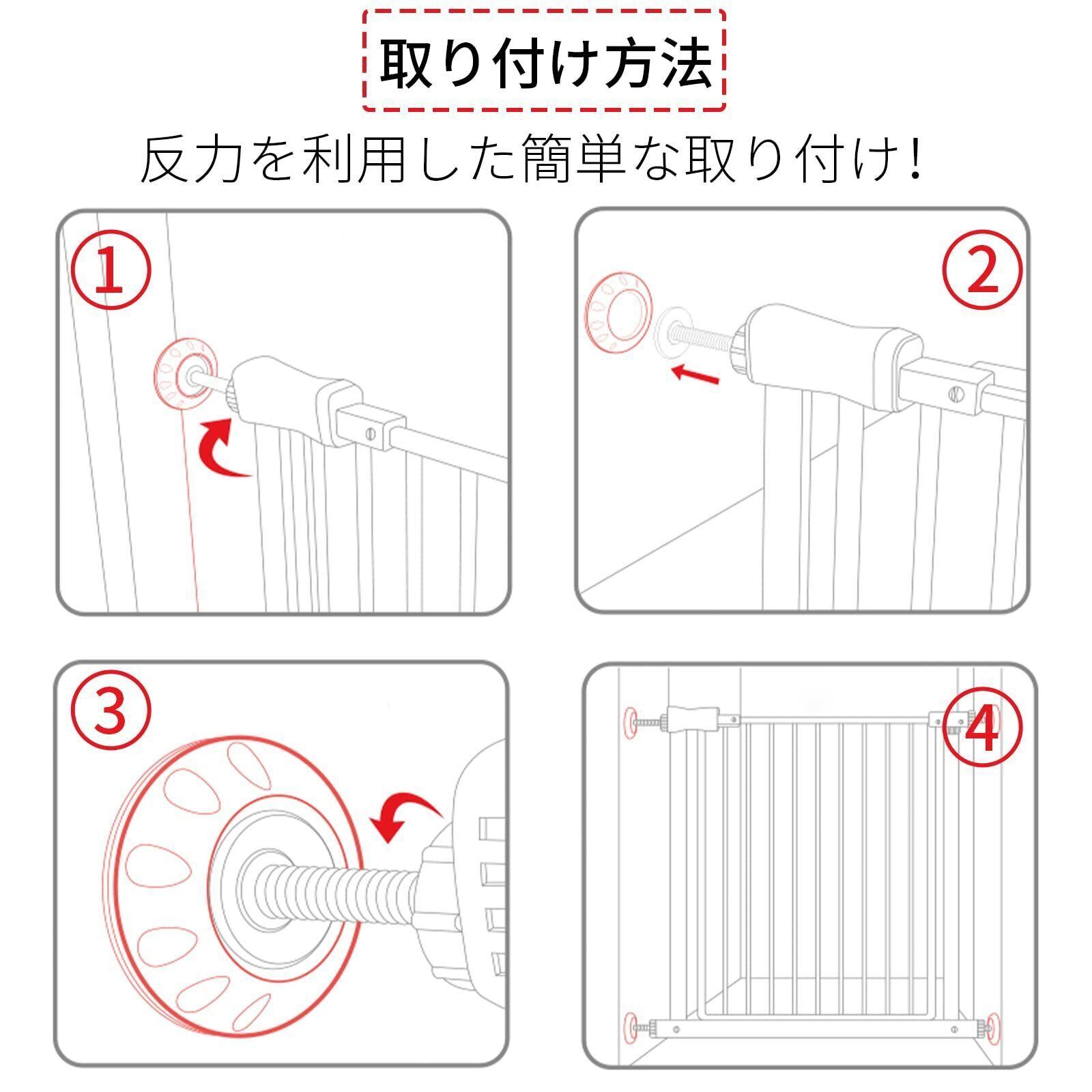 取り付け方法

反力を利用した簡単な取り付け!

①

②

③

④