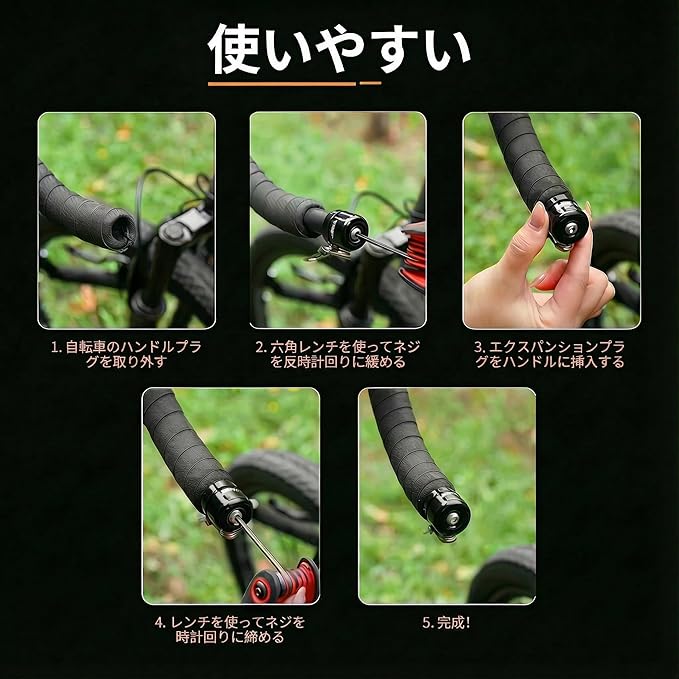 使いやすい

1. 自転車のハンドルプラグを取り外す

2. 六角レンチを使ってネジを反時計回りに緩める

3. エクスパンションプラグをハンドルに挿入する

4. レンチを使ってネジを時計回りに締める

5. 完成!