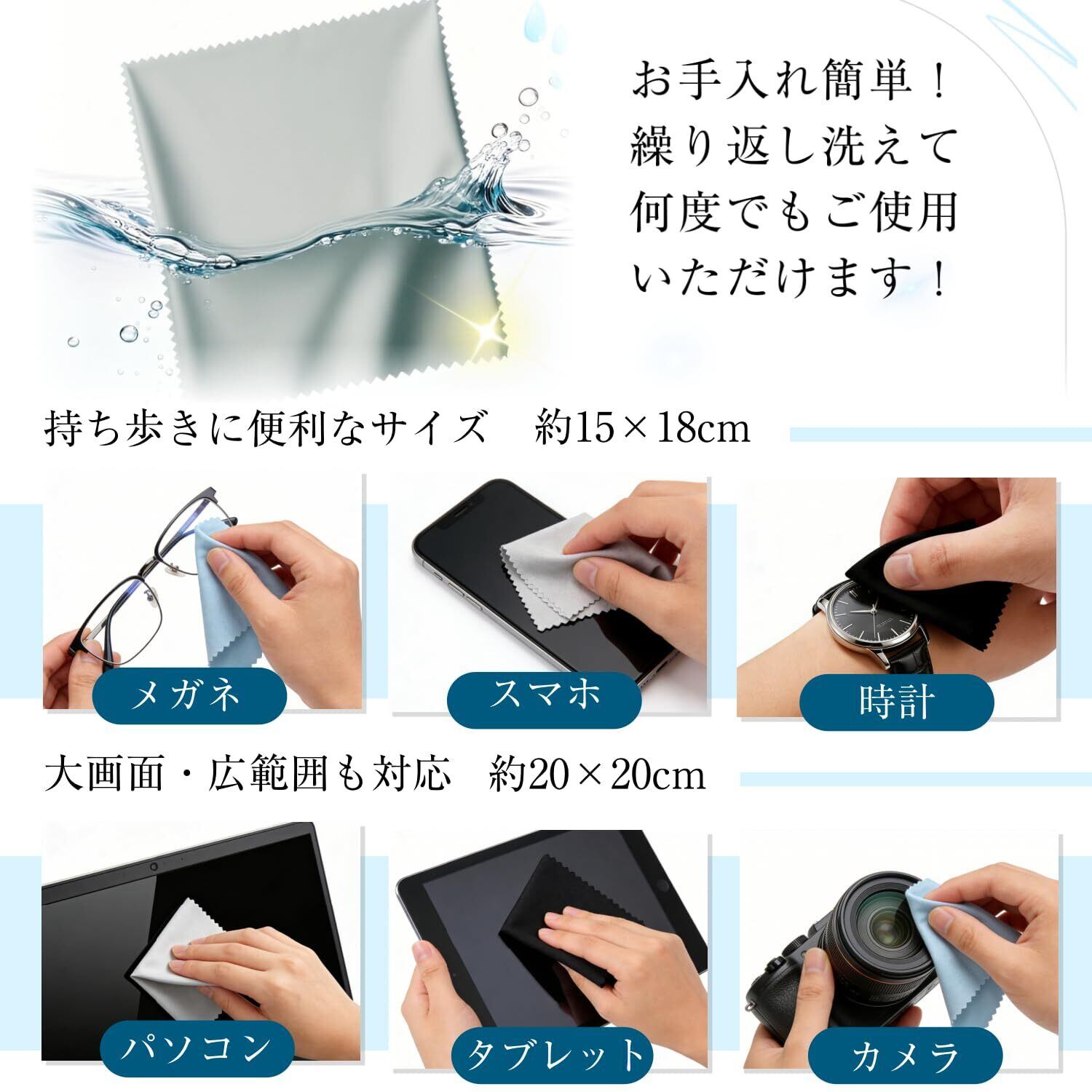 お手入れ簡単！
繰り返し洗えて
何度でもご使用
いただけます！

持ち歩きに便利なサイズ　約15×18cm

メガネ

スマホ

時計

大画面・広範囲も対応　約20×20cm

パソコン

タブレット

カメラ