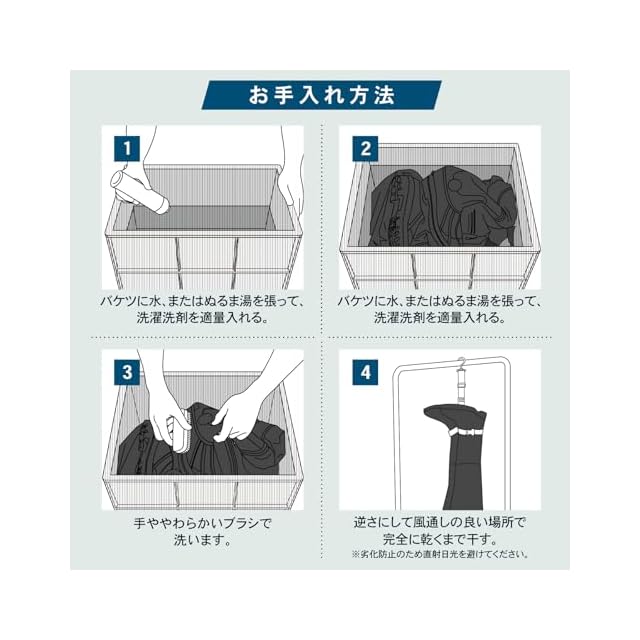 お手入れ方法

1

バケツに水、またはぬるま湯を張って、洗濯洗剤を適量入れる。

2

バケツに水、またはぬるま湯を張って、洗濯洗剤を適量入れる。

3

手ややわらかいブラシで洗います。

4

逆さにして風通しの良い場所で完全に乾くまで干す。
※劣化防止のため直射日光を避けてください。