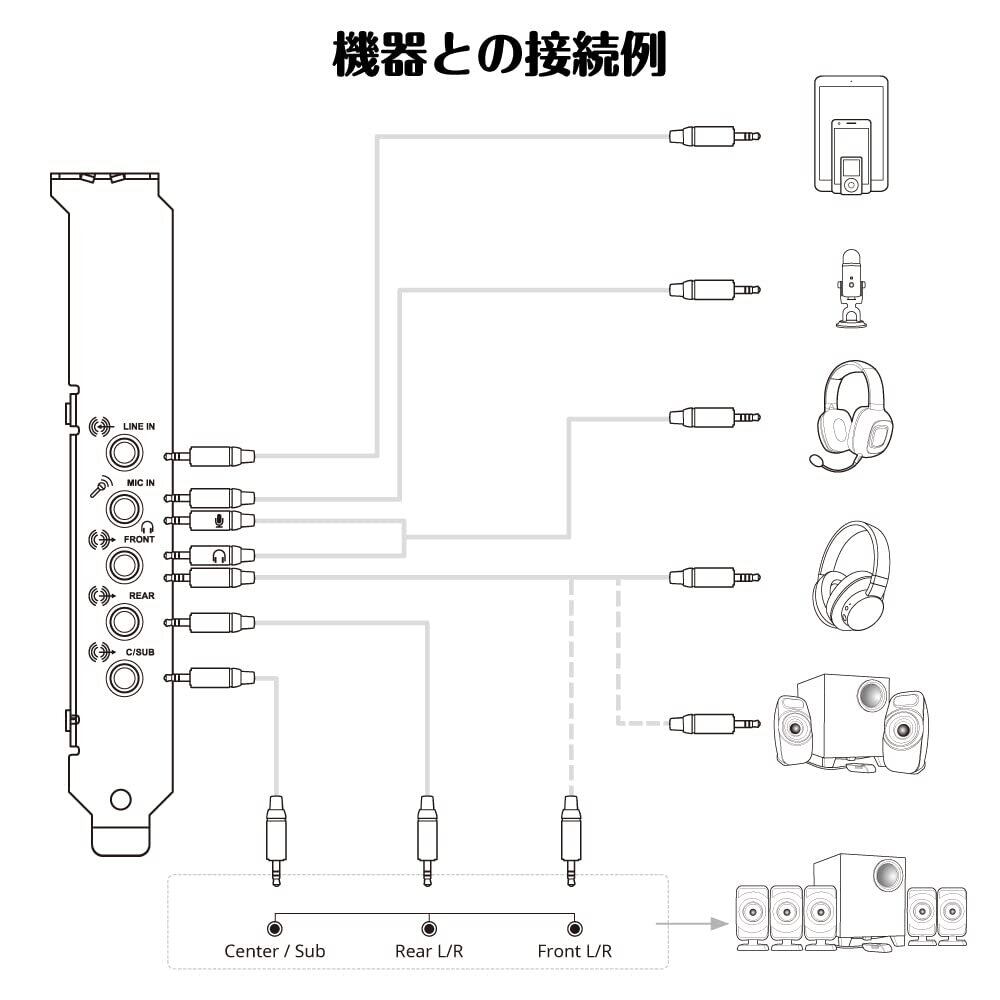 機器との接続例

LINE IN

MIC IN

FRONT

REAR

C/SUB

Center / Sub

Rear L/R

Front L/R