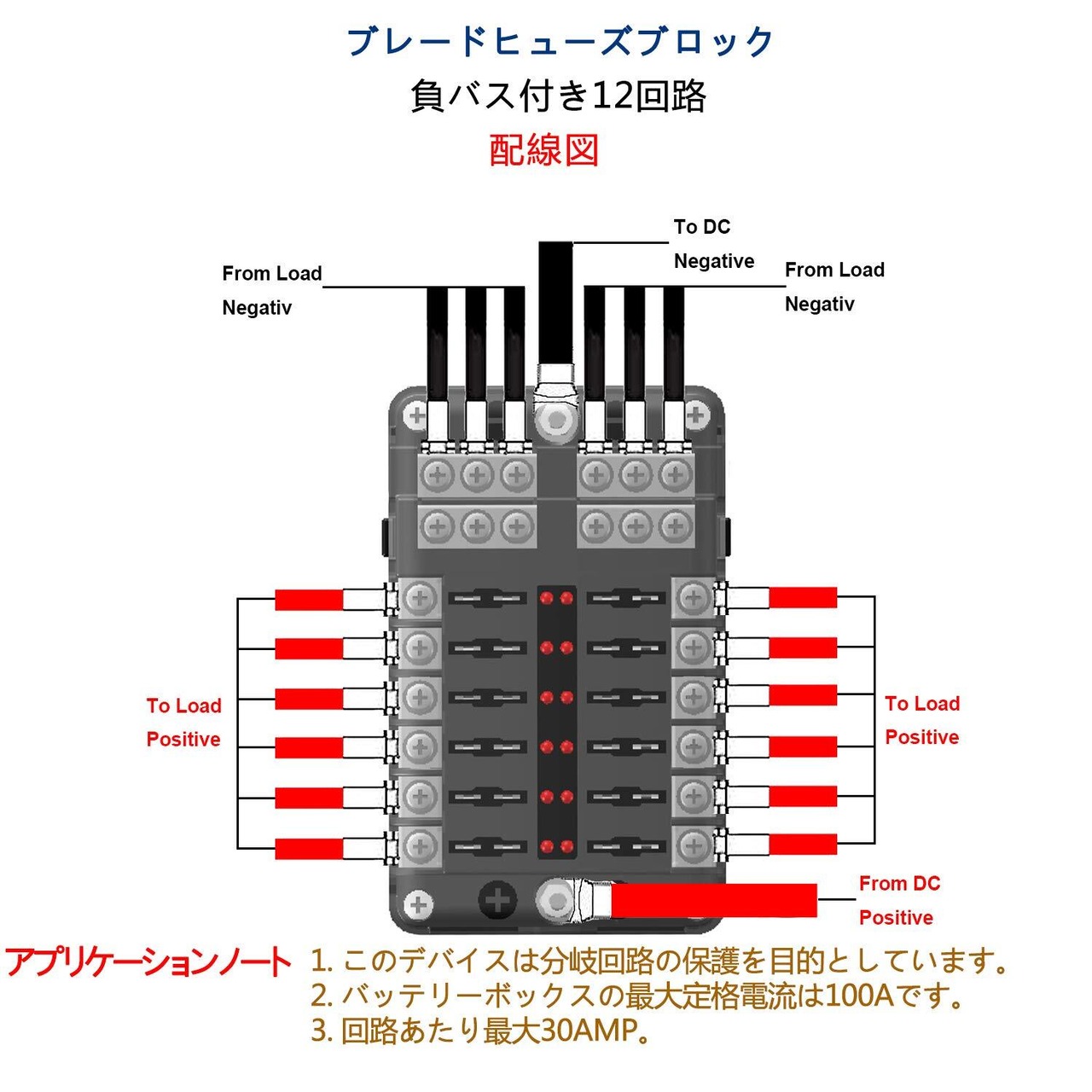 ブレードヒューズブロック
負バス付き12回路
配線図

From Load
Negativ

To DC
Negative

From Load
Negativ

To Load
Positive

To Load
Positive

From DC
Positive

アプリケーションノート 1. このデバイスは分岐回路の保護を目的としています。
2. バッテリーボックスの最大定格電流は100Aです。
3. 回路あたり最大30AMP。